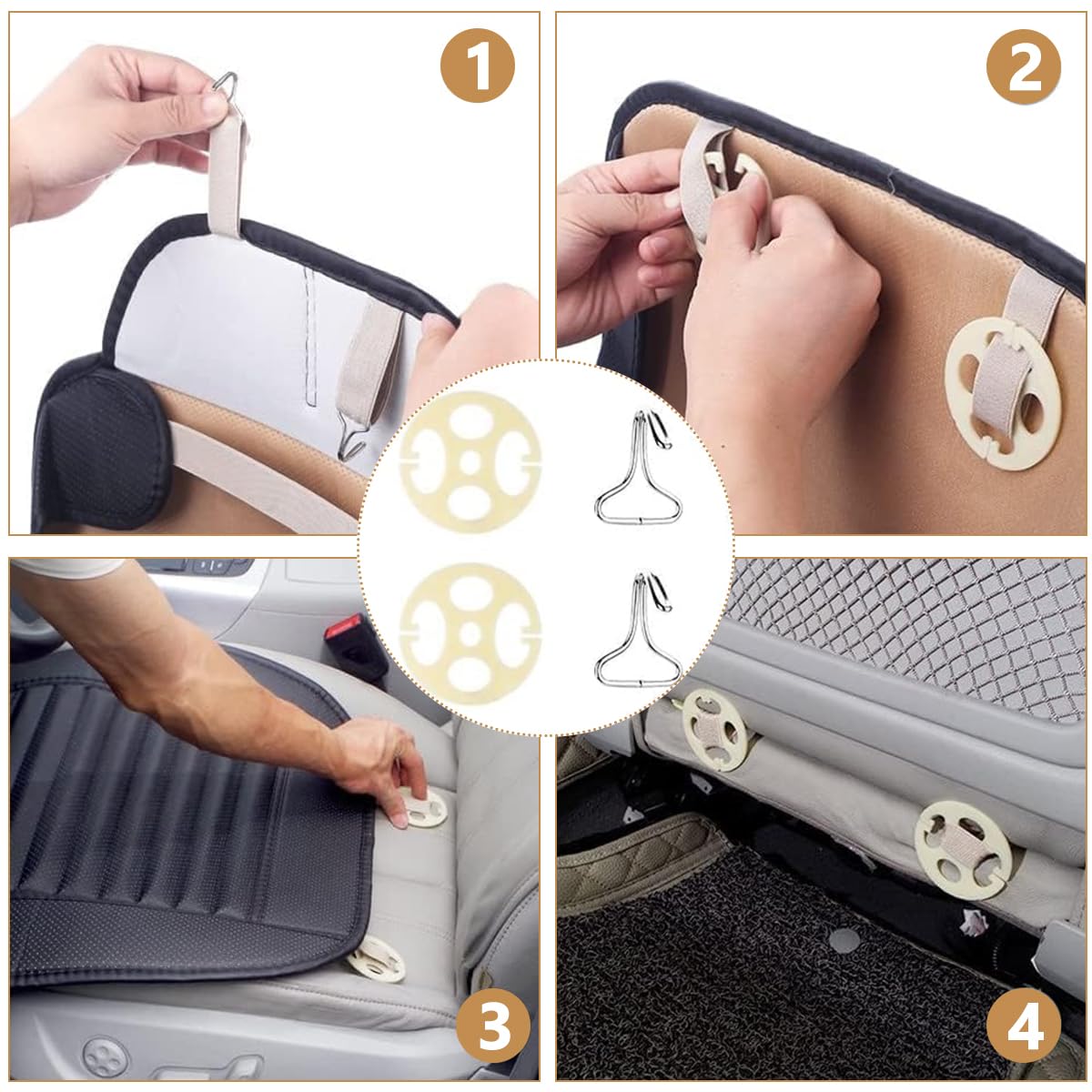 1

2

3

4