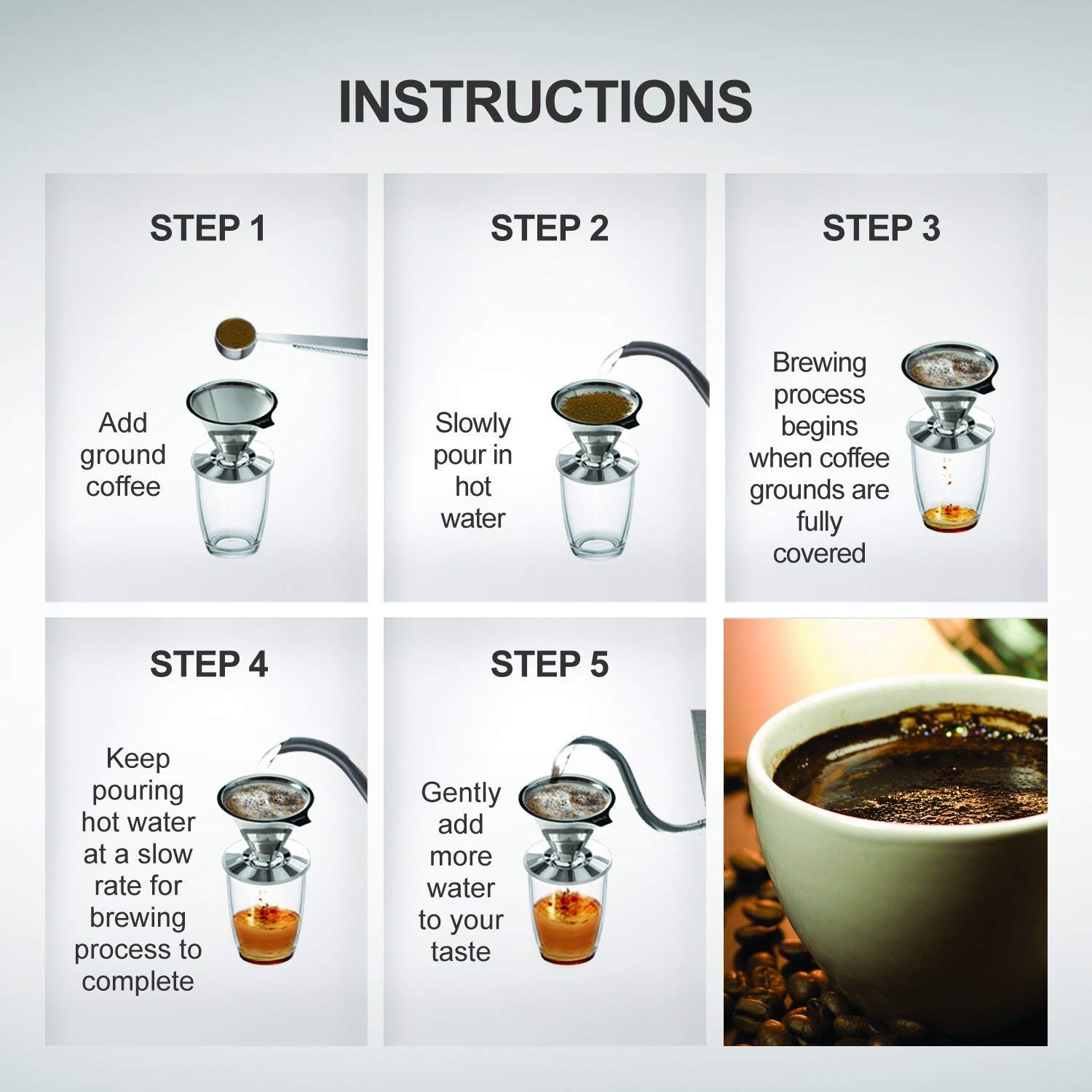 INSTRUCTIONS

STEP 1

Add ground coffee

STEP 2

Slowly pour in hot water

STEP 3

Brewing process begins when coffee grounds are fully covered

STEP 4

Keep pouring hot water at a slow rate for brewing process to complete

STEP 5

Gently add more water to your taste