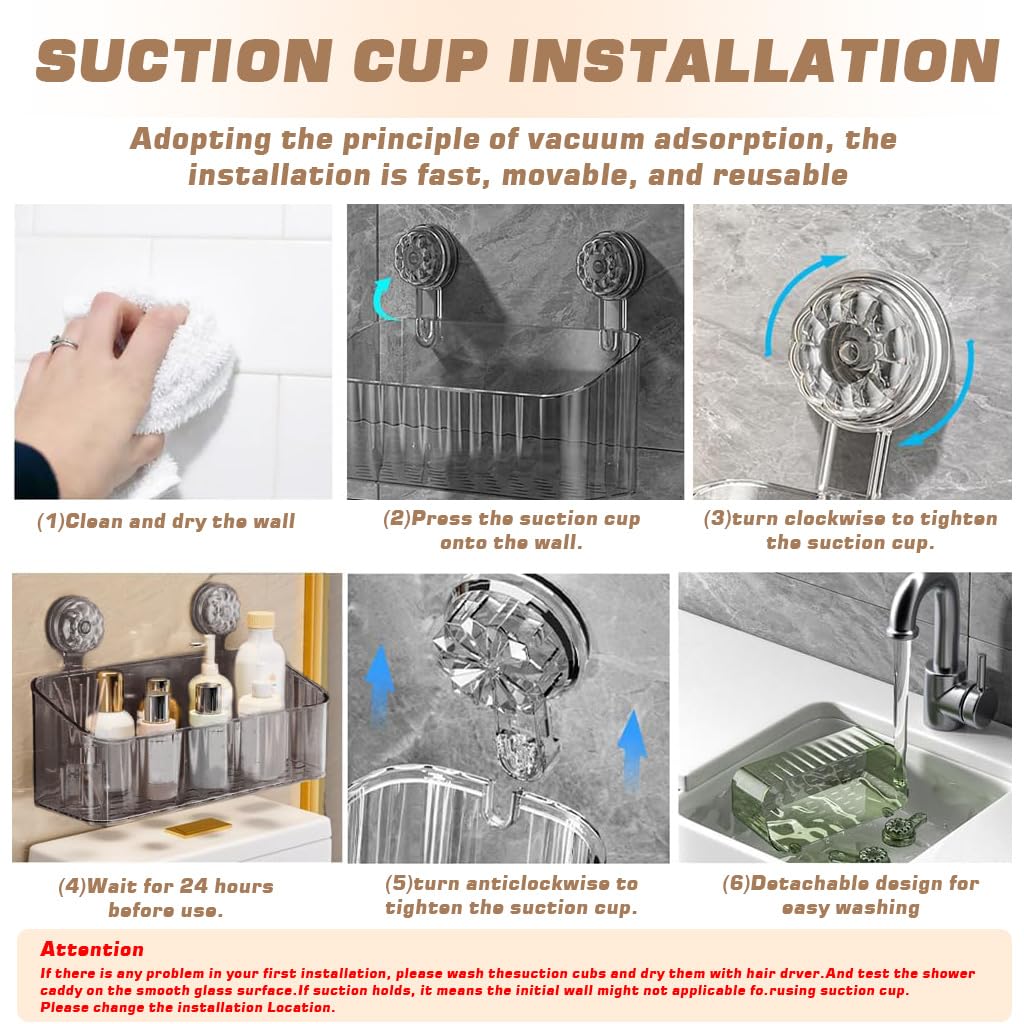 SUCTION CUP INSTALLATION

Adopting the principle of vacuum adsorption, the installation is fast, movable, and reusable

(1)Clean and dry the wall

(2)Press the suction cup onto the wall.

(3)turn clockwise to tighten the suction cup.

(4)Wait for 24 hours before use.

(5)turn anticlockwise to tighten the suction cup.

(6)Detachable design for easy washing

Attention
If there is any problem in your first installation, please wash thesuction cubs and dry them with hair drver.And test the shower caddy on the smooth glass surface.If suction holds, it means the initial wall might not applicable fo.rusing suction cup. Please change the installation Location.