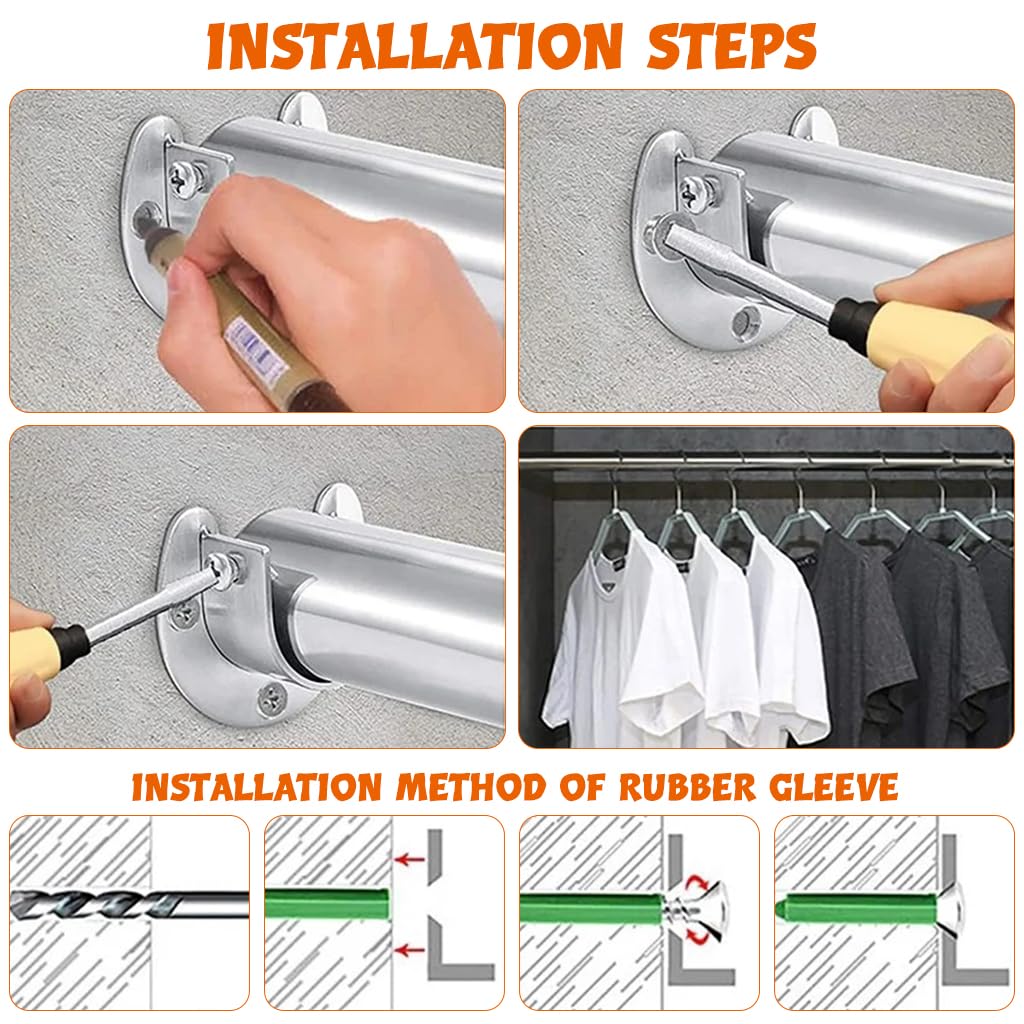 INSTALLATION STEPS

INSTALLATION METHOD OF RUBBER GLEEVE