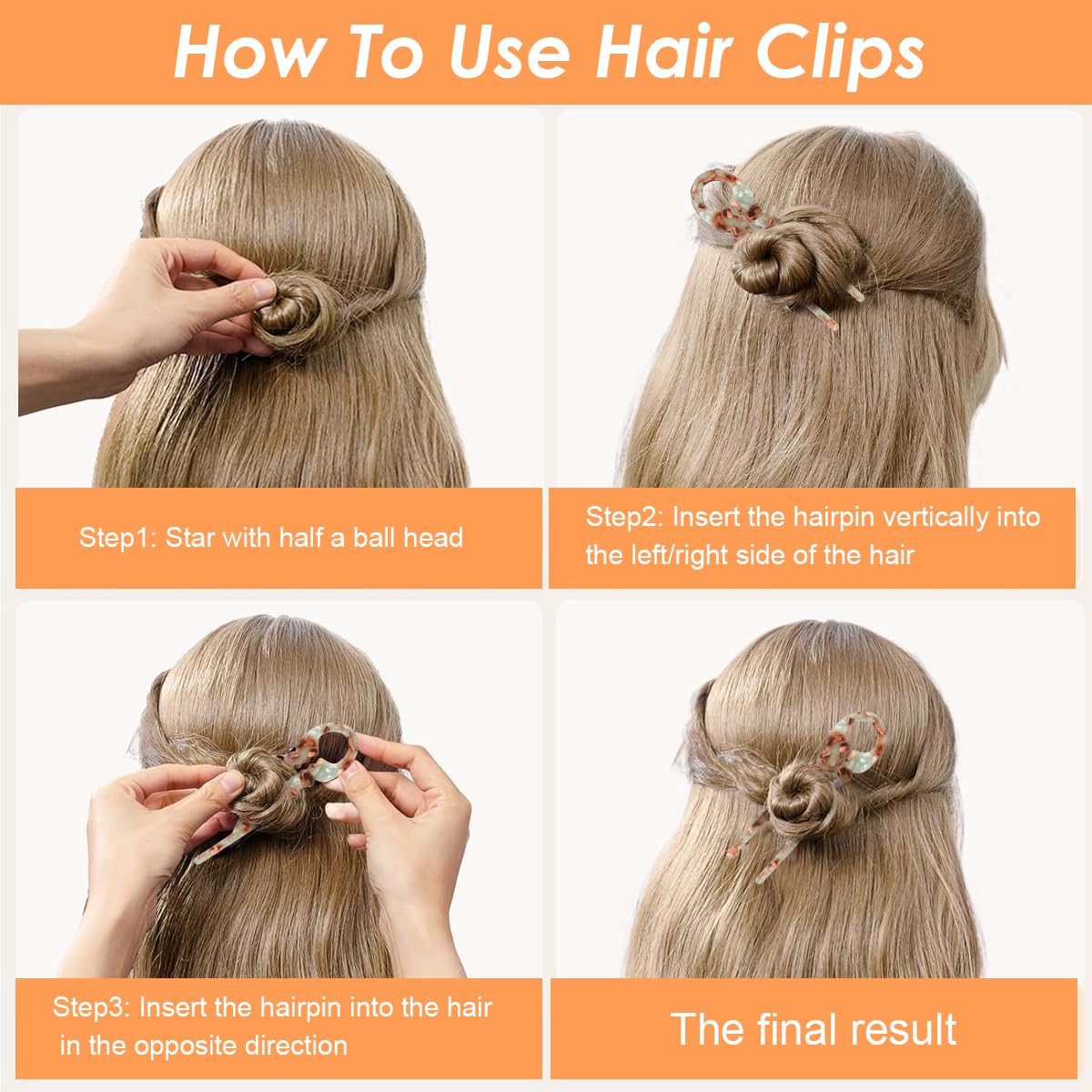 How To Use Hair Clips

Step1: Star with half a ball head

Step2: Insert the hairpin vertically into the left/right side of the hair

Step3: Insert the hairpin into the hair in the opposite direction

The final result