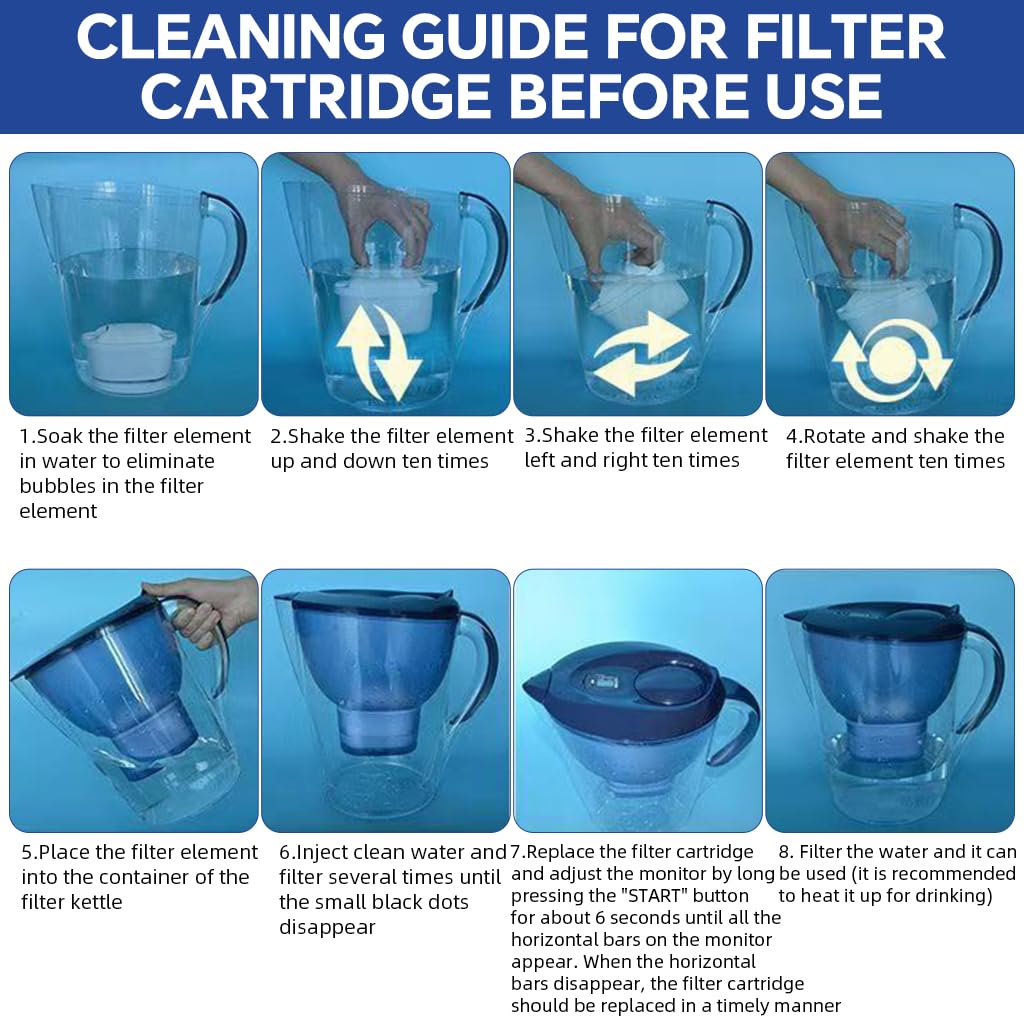 CLEANING GUIDE FOR FILTER CARTRIDGE BEFORE USE

1.Soak the filter element in water to eliminate bubbles in the filter element

2.Shake the filter element up and down ten times

3.Shake the filter element left and right ten times

4.Rotate and shake the filter element ten times

5.Place the filter element into the container of the filter kettle

6.Inject clean water and filter several times until the small black dots disappear

7.Replace the filter cartridge and adjust the monitor by long pressing the "START" button for about 6 seconds until all the horizontal bars on the monitor appear. When the horizontal bars disappear, the filter cartridge should be replaced in a timely manner

8. Filter the water and it can be used (it is recommended to heat it up for drinking)