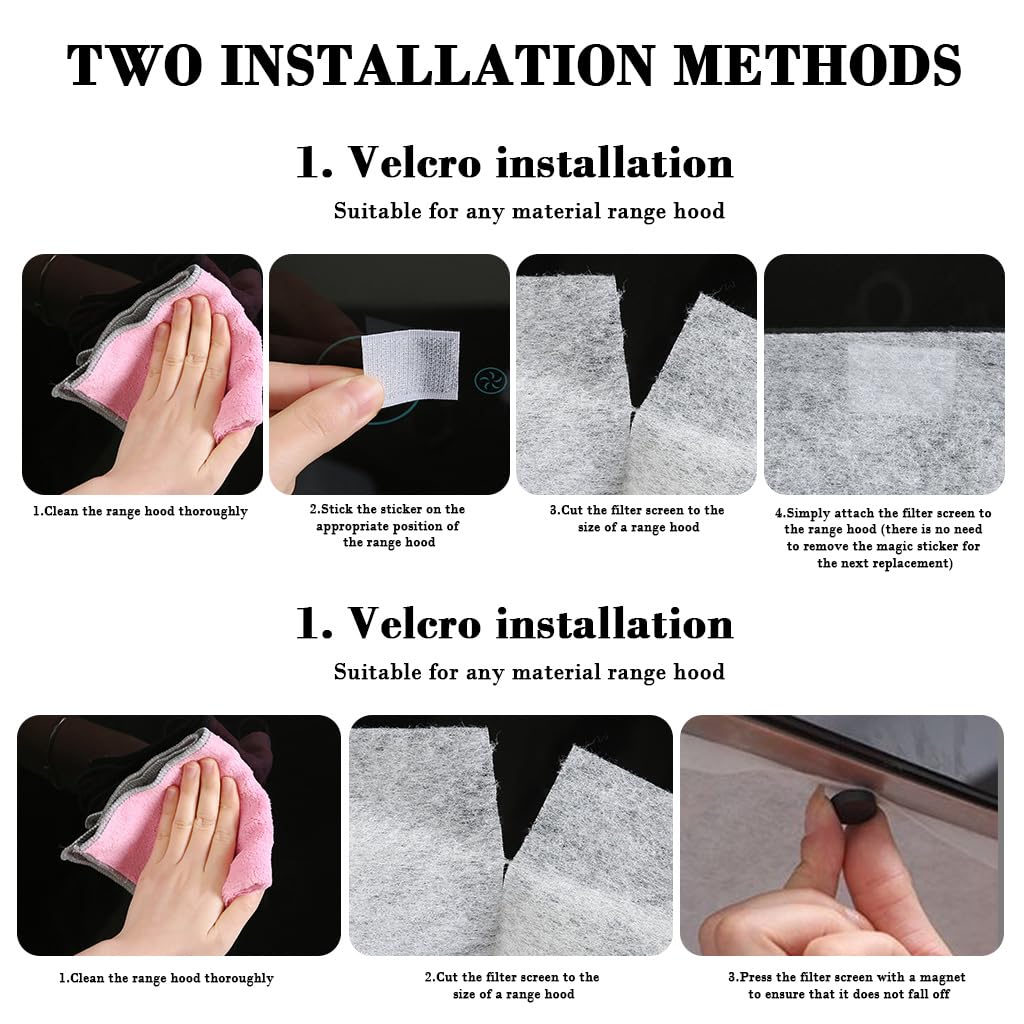 TWO INSTALLATION METHODS

1. Velcro installation

Suitable for any material range hood

1.Clean the range hood thoroughly

2.Stick the sticker on the appropriate position of the range hood

3.Cut the filter screen to the size of a range hood

4.Simply attach the filter screen to the range hood (there is no need to remove the magic sticker for the next replacement)

1. Velcro installation

Suitable for any material range hood

1.Clean the range hood thoroughly

2.Cut the filter screen to the size of a range hood

3.Press the filter screen with a magnet to ensure that it does not fall off