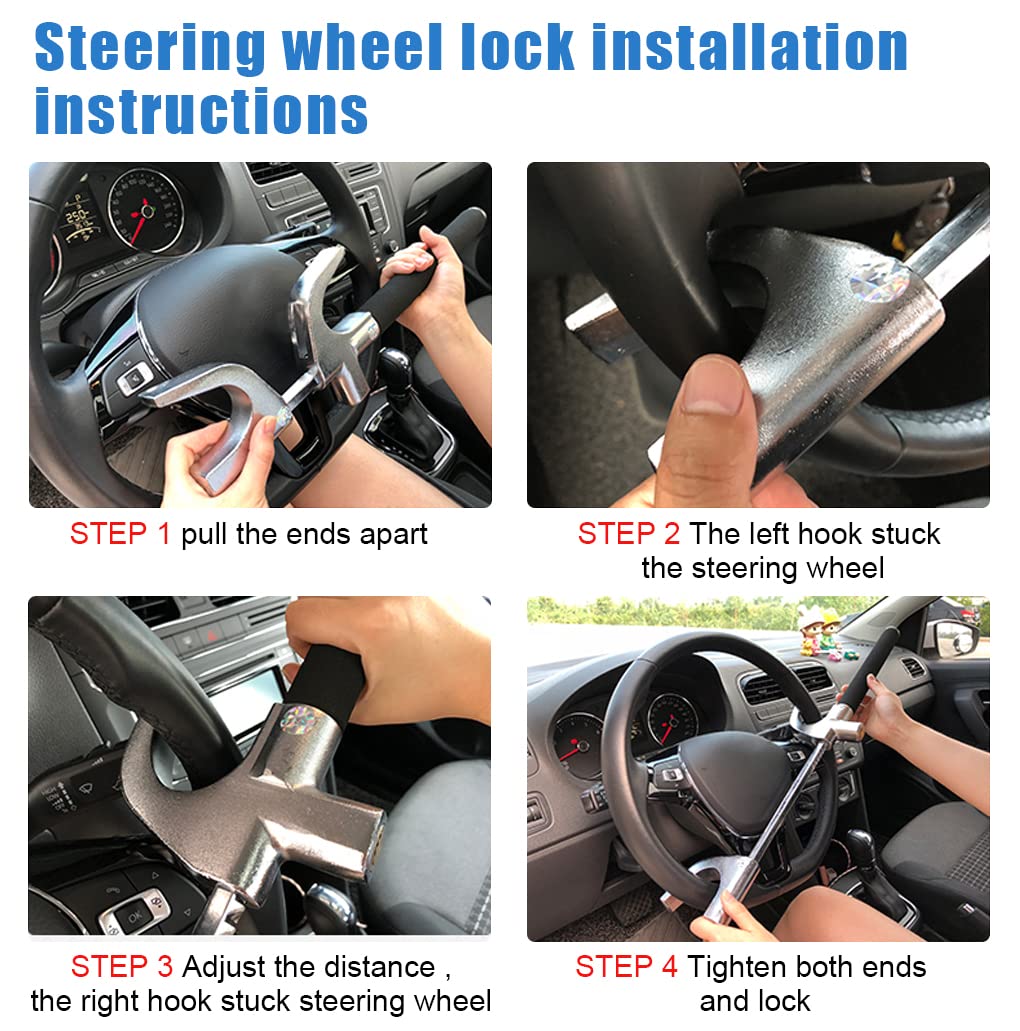 Steering wheel lock installation instructions

STEP 1 pull the ends apart

STEP 2 The left hook stuck the steering wheel

STEP 3 Adjust the distance , the right hook stuck steering wheel

STEP 4 Tighten both ends and lock