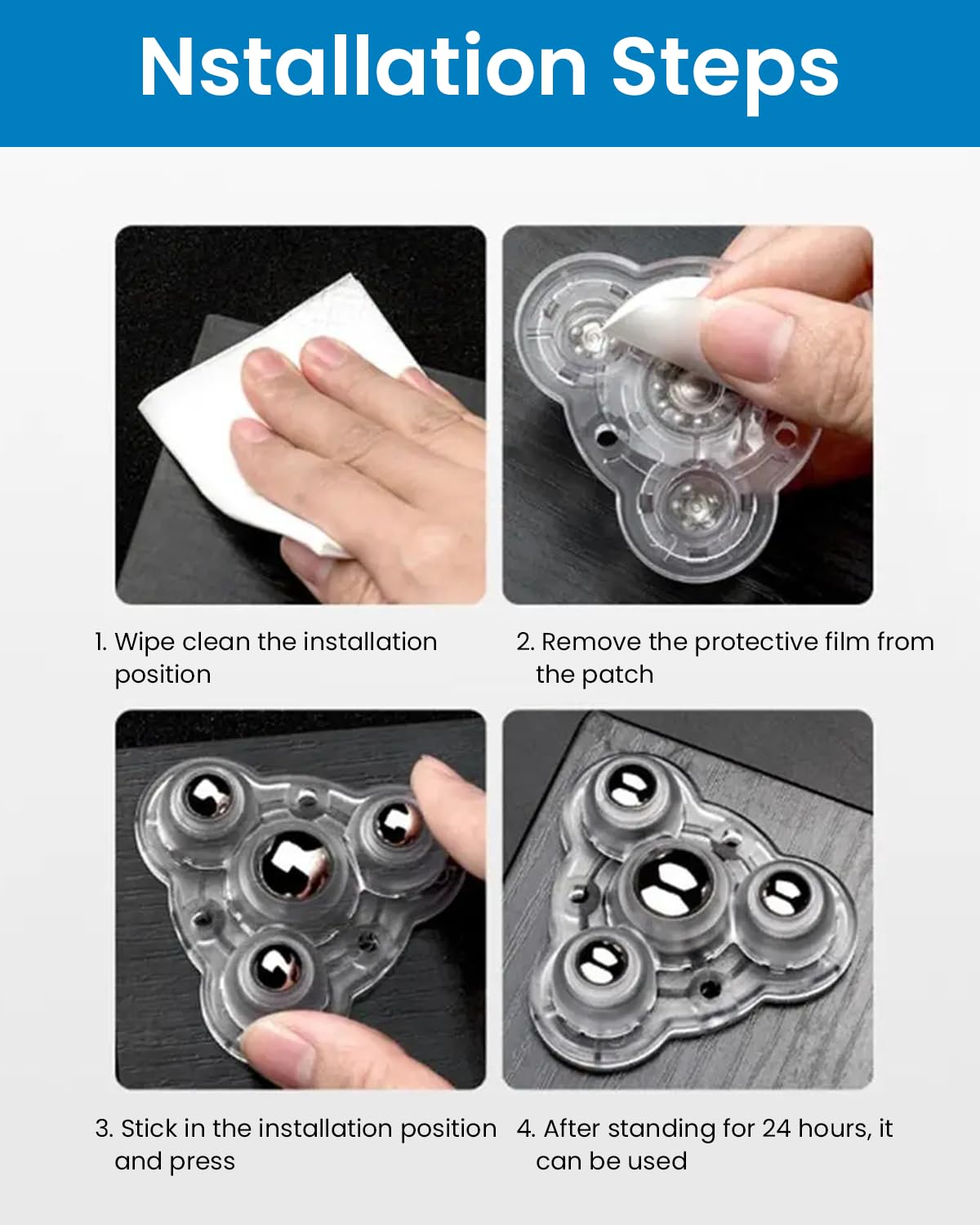 Nstallation Steps

1. Wipe clean the installation position

2. Remove the protective film from the patch

3. Stick in the installation position and press

4. After standing for 24 hours, it can be used