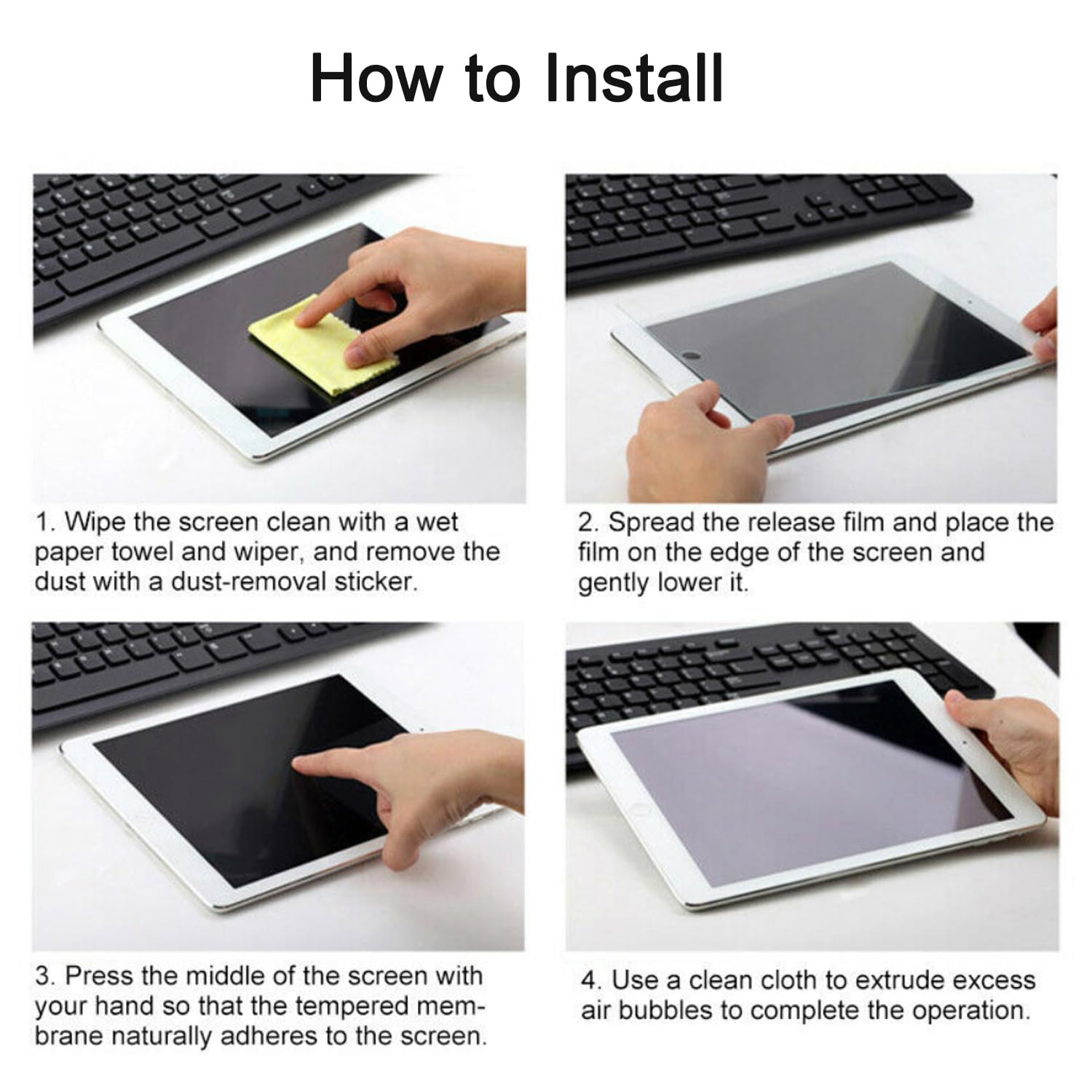 How to Install

1. Wipe the screen clean with a wet paper towel and wiper, and remove the dust with a dust-removal sticker.

2. Spread the release film and place the film on the edge of the screen and gently lower it.

3. Press the middle of the screen with your hand so that the tempered membrane naturally adheres to the screen.

4. Use a clean cloth to extrude excess air bubbles to complete the operation.