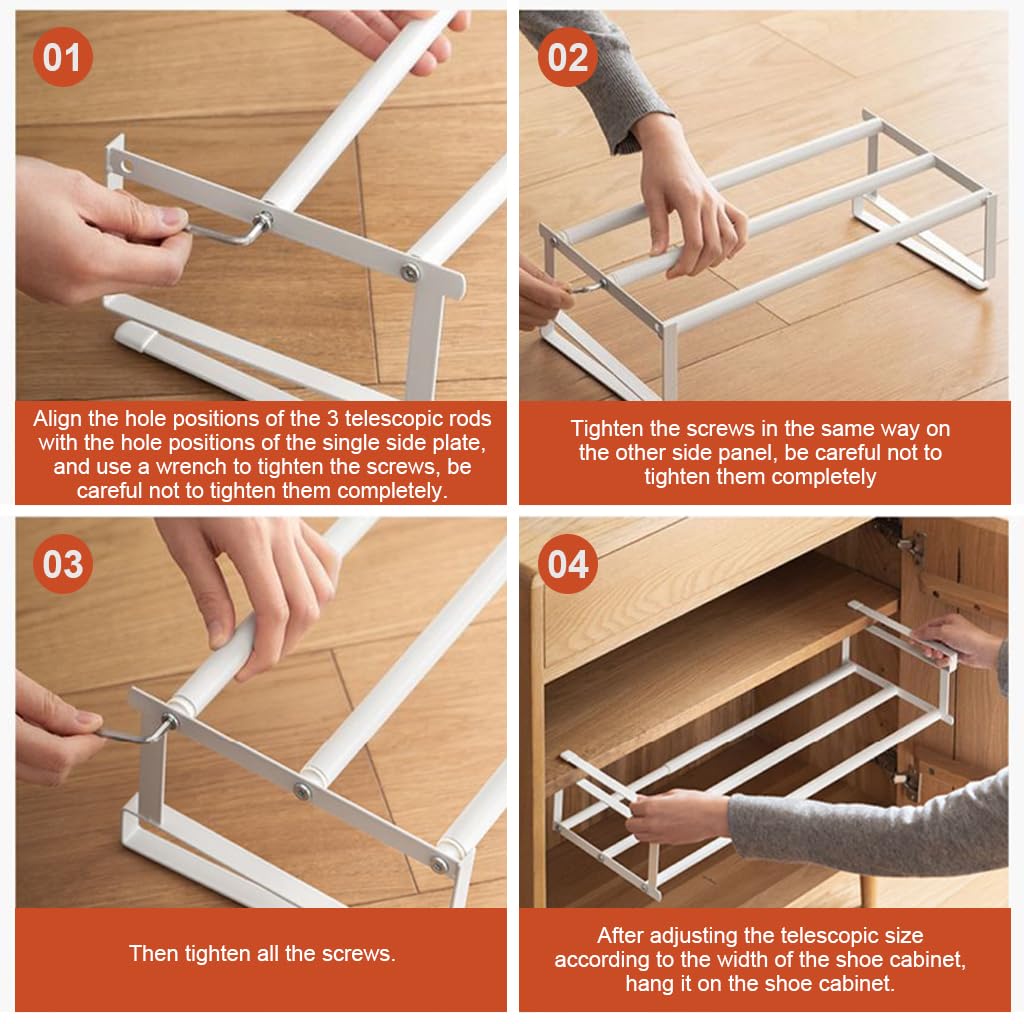 01

Align the hole positions of the 3 telescopic rods with the hole positions of the single side plate, and use a wrench to tighten the screws, be careful not to tighten them completely.

02

Tighten the screws in the same way on the other side panel, be careful not to tighten them completely

03

Then tighten all the screws.

04

After adjusting the telescopic size according to the width of the shoe cabinet, hang it on the shoe cabinet.