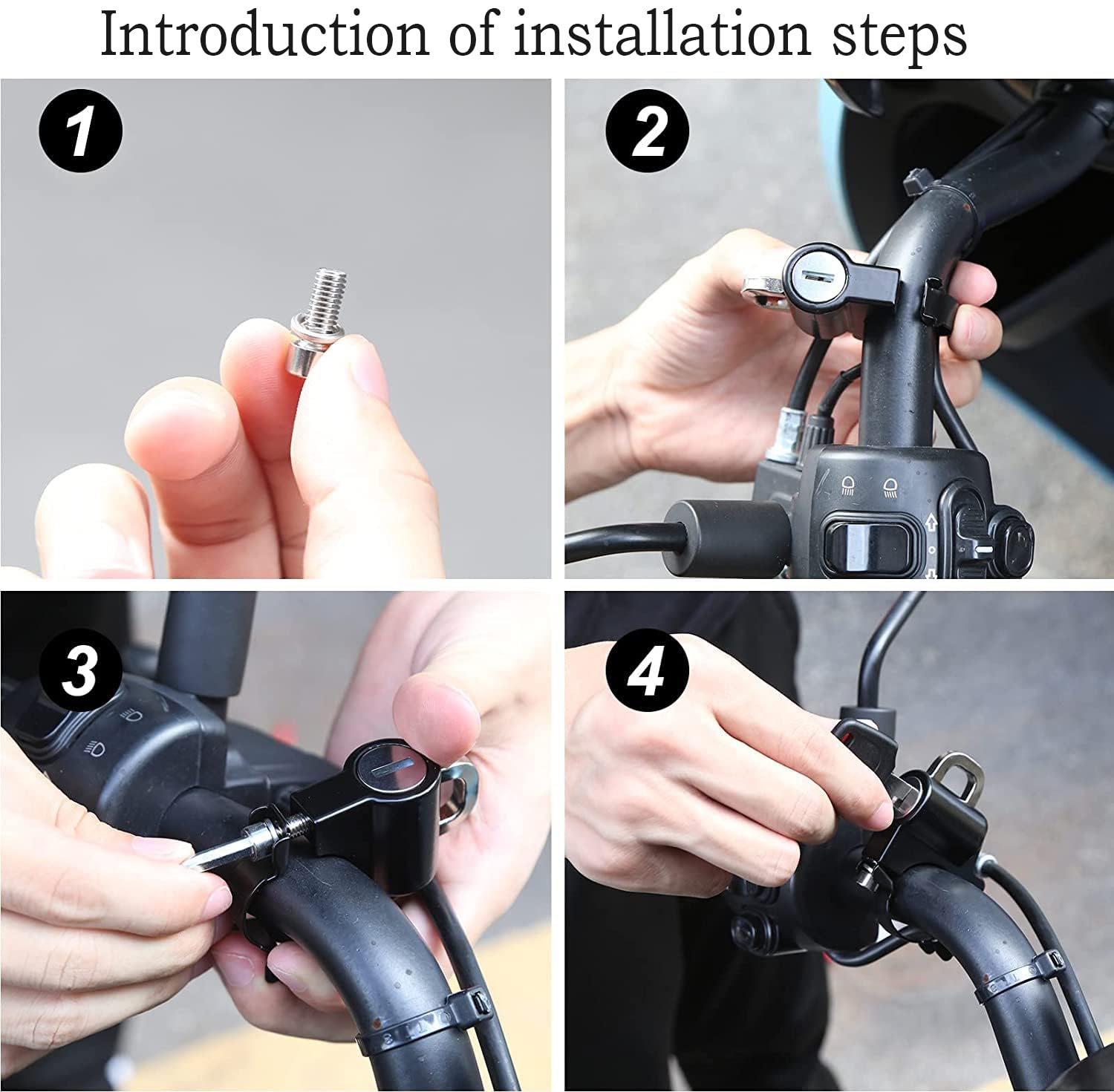 Introduction of installation steps

1

2

3

4