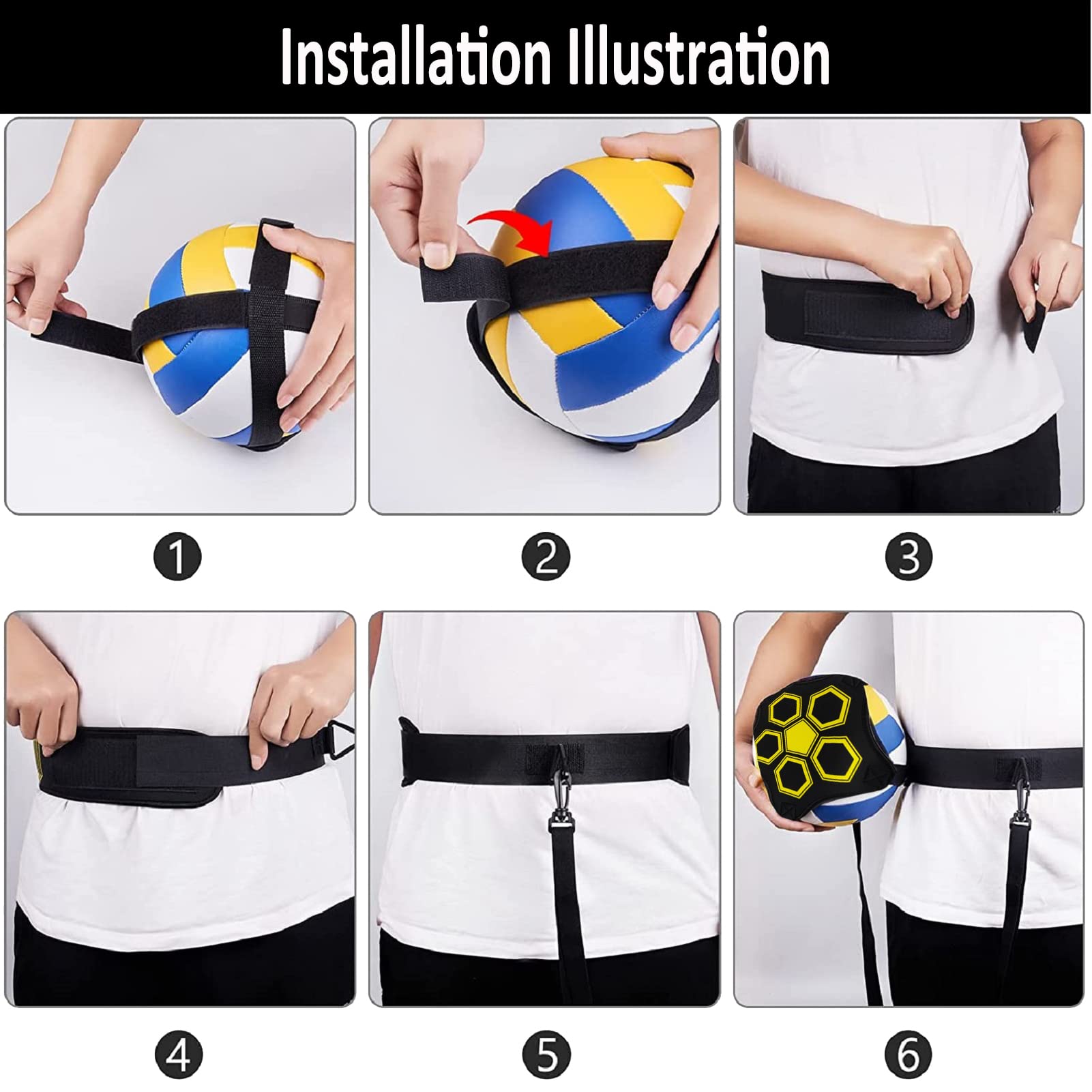 Installation Illustration

1

2

3

4

5

6