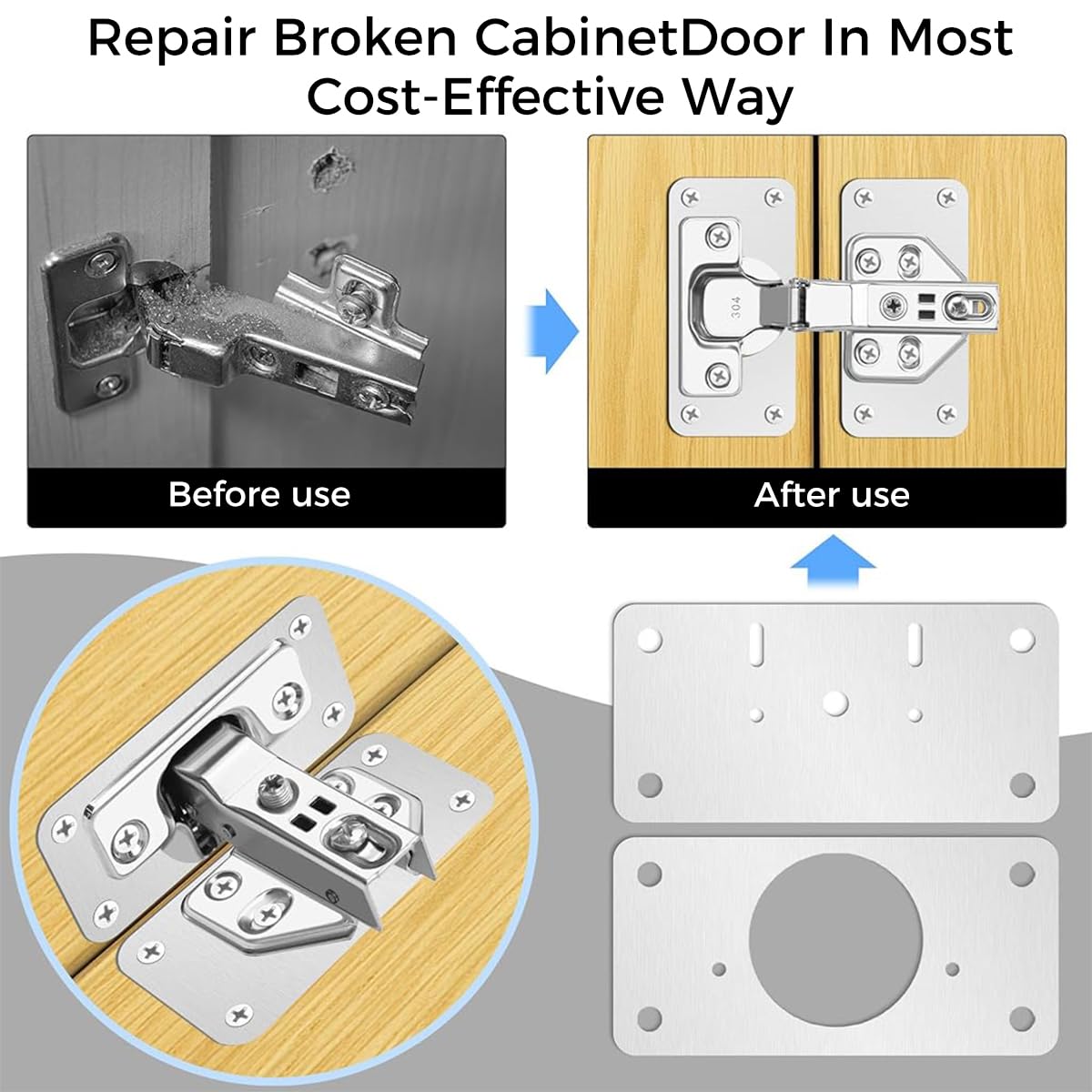 Repair Broken CabinetDoor In Most Cost-Effective Way

Before use

304

After use