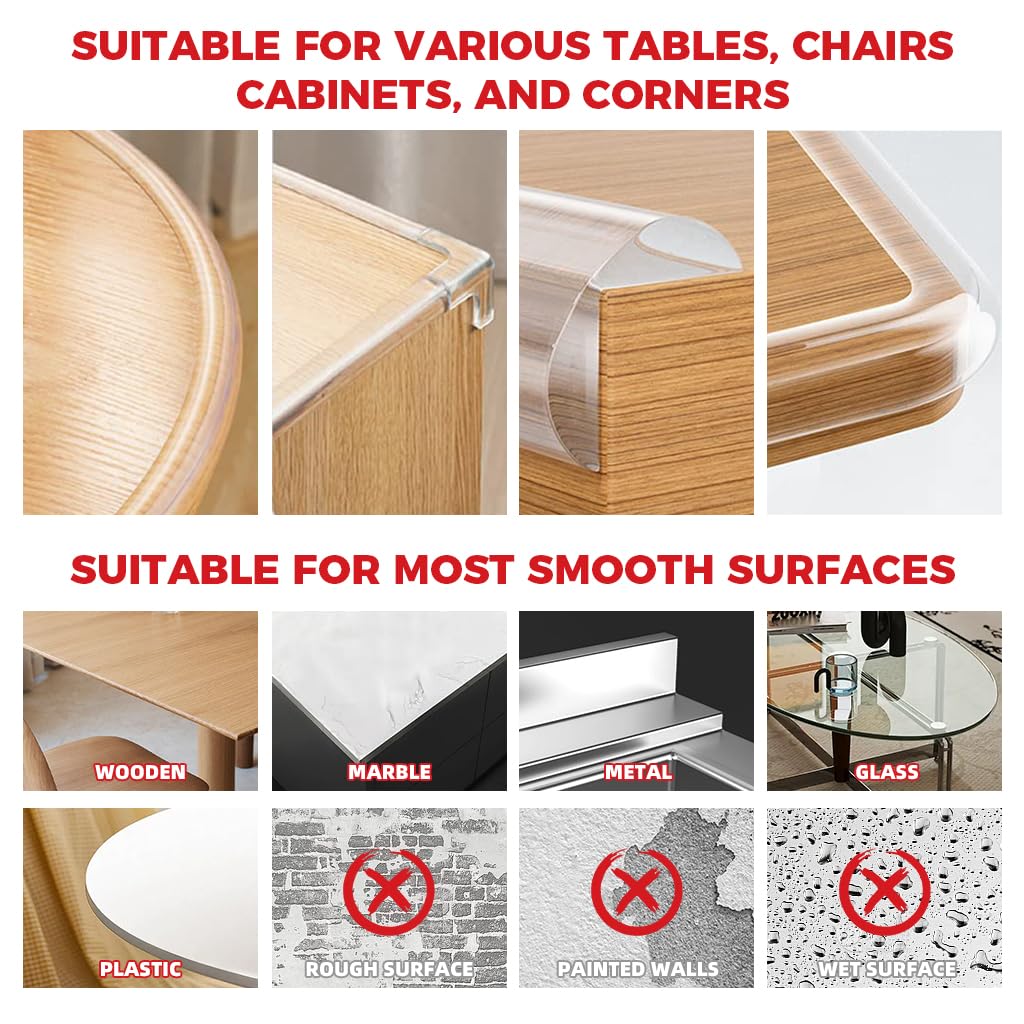 SUITABLE FOR VARIOUS TABLES, CHAIRS CABINETS, AND CORNERS

SUITABLE FOR MOST SMOOTH SURFACES

WOODEN

MARBLE

METAL

GLASS

PLASTIC

ROUGH SURFACE

PAINTED WALLS

WET SURFACE