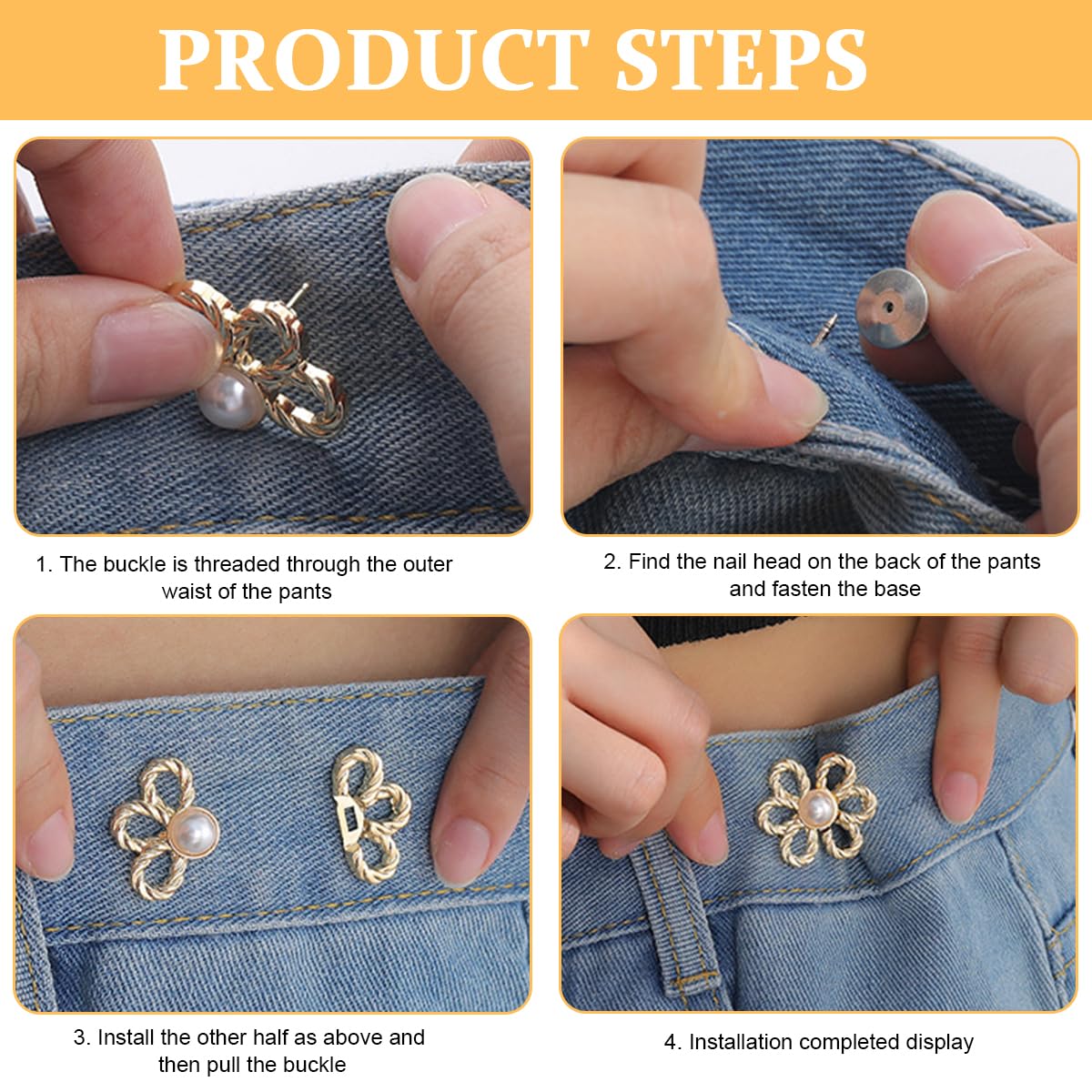 PRODUCT STEPS

1. The buckle is threaded through the outer waist of the pants

2. Find the nail head on the back of the pants and fasten the base

3. Install the other half as above and then pull the buckle

4. Installation completed display