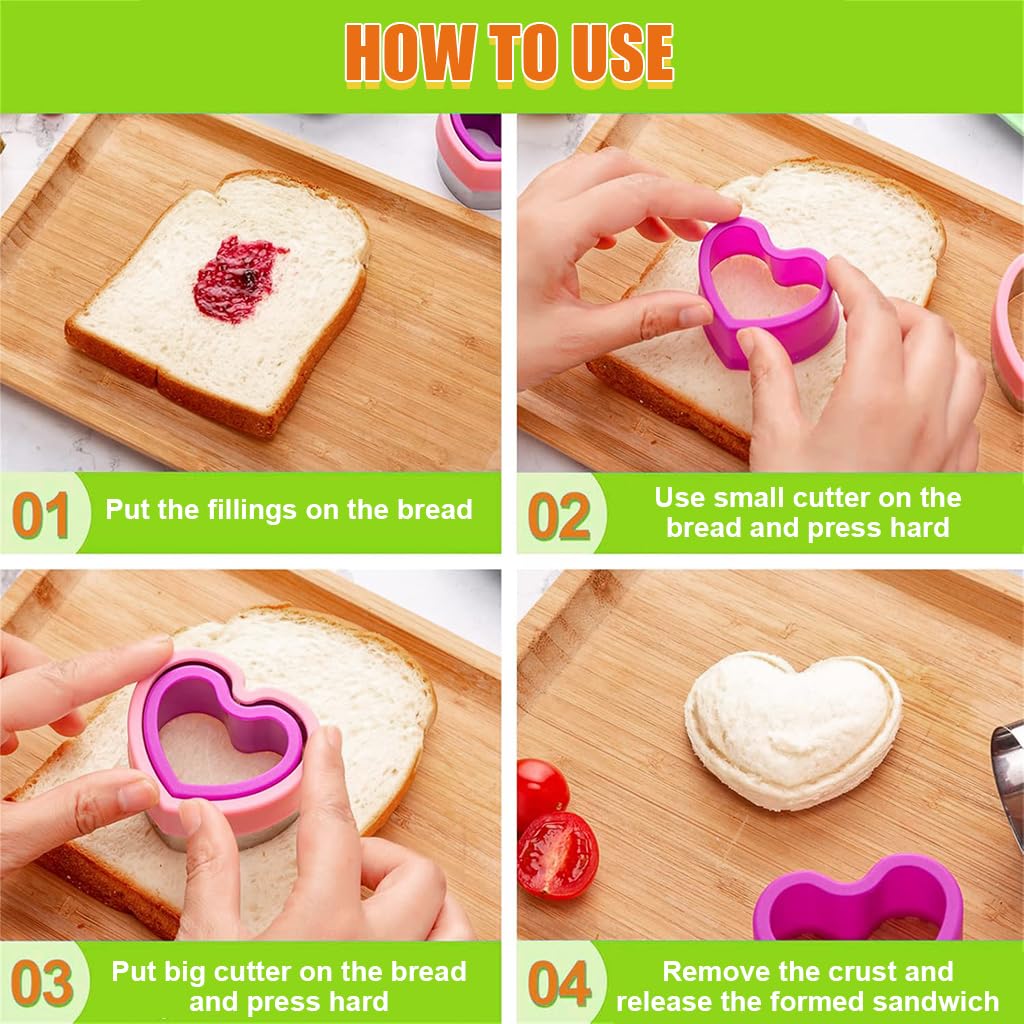 HOW TO USE

01 Put the fillings on the bread

02 Use small cutter on the bread and press hard

03 Put big cutter on the bread and press hard

04 Remove the crust and release the formed sandwich