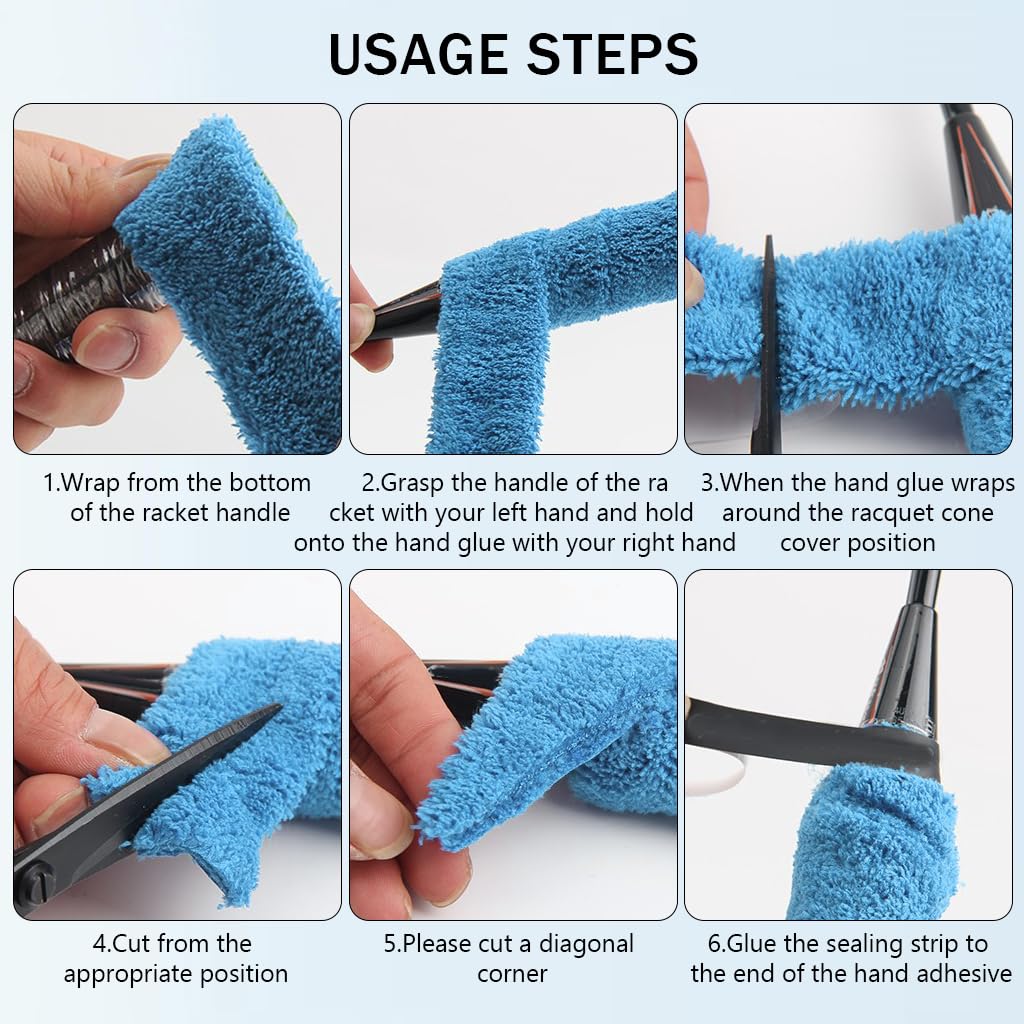 USAGE STEPS

1.Wrap from the bottom of the racket handle

2.Grasp the handle of the ra cket with your left hand and hold onto the hand glue with your right hand

3.When the hand glue wraps around the racquet cone cover position

4.Cut from the appropriate position

5.Please cut a diagonal corner

6.Glue the sealing strip to the end of the hand adhesive