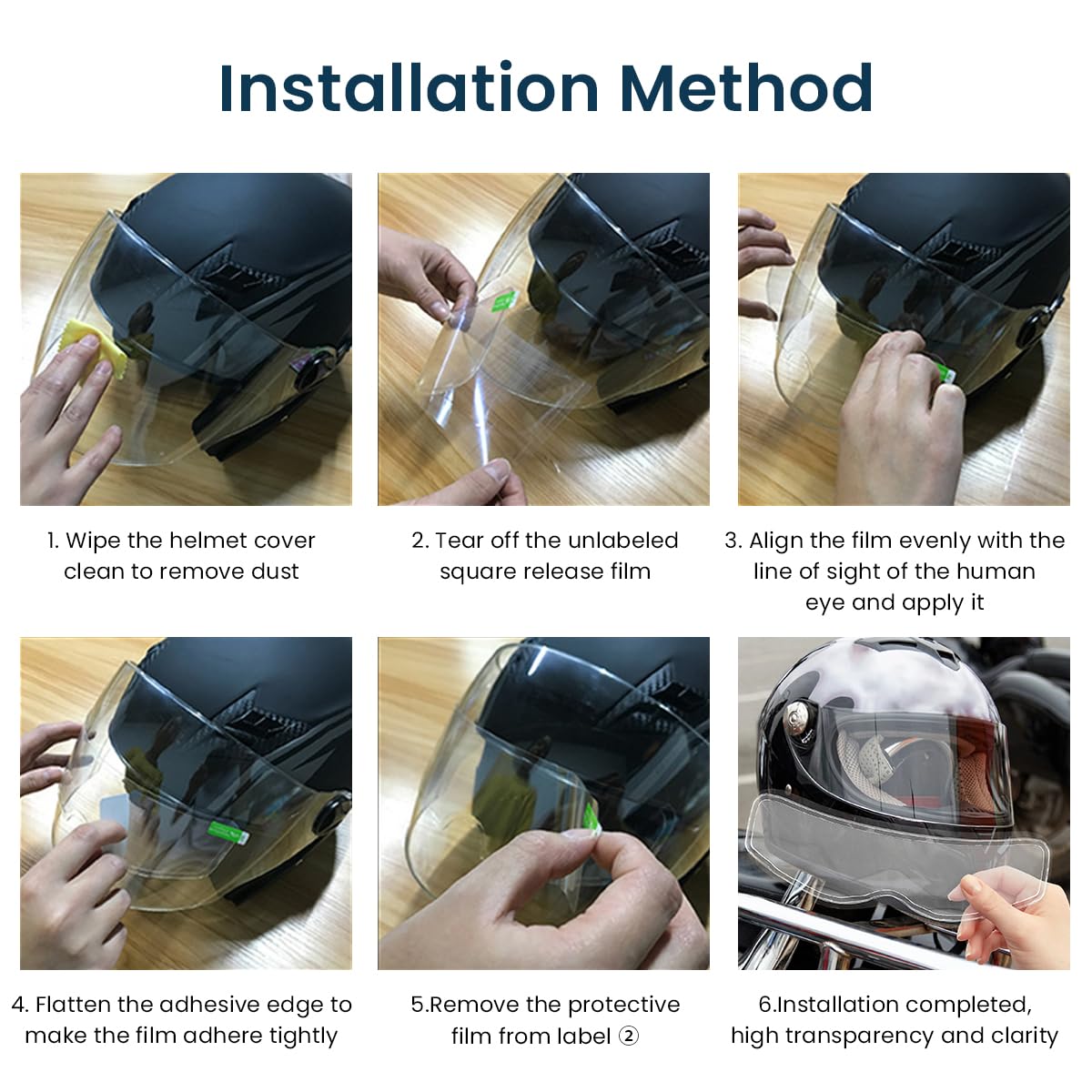 Installation Method

1. Wipe the helmet cover clean to remove dust

2. Tear off the unlabeled square release film

3. Align the film evenly with the line of sight of the human eye and apply it

4. Flatten the adhesive edge to make the film adhere tightly

5.Remove the protective film from label ②

6.Installation completed, high transparency and clarity