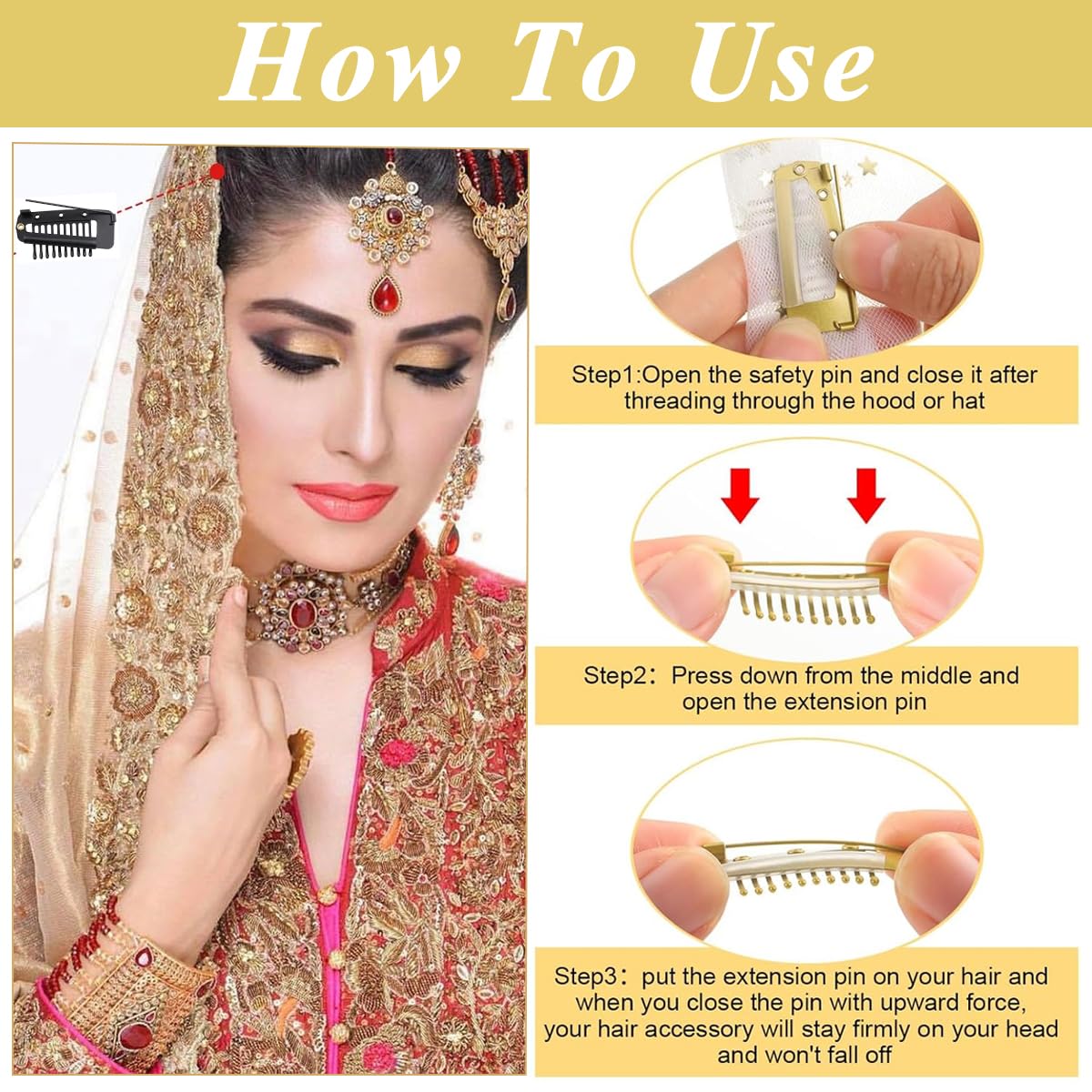 How To Use

Step1:Open the safety pin and close it after threading through the hood or hat

Step2: Press down from the middle and open the extension pin

Step3: put the extension pin on your hair and when you close the pin with upward force, your hair accessory will stay firmly on your head and won't fall off