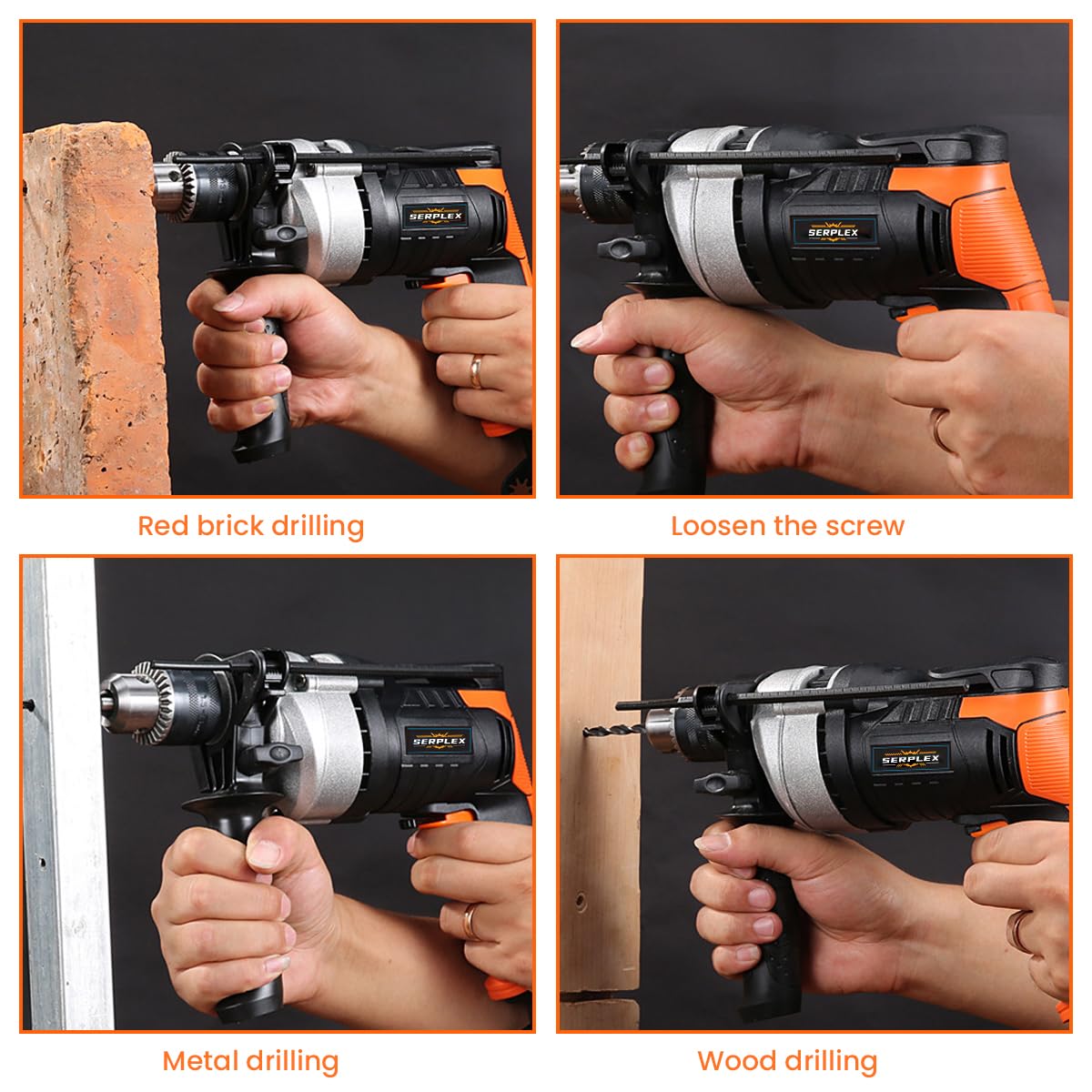 SERPLEX

Red brick drilling

SERPLEX

Loosen the screw

SERPLEX

Metal drilling

SERPLEX

Wood drilling