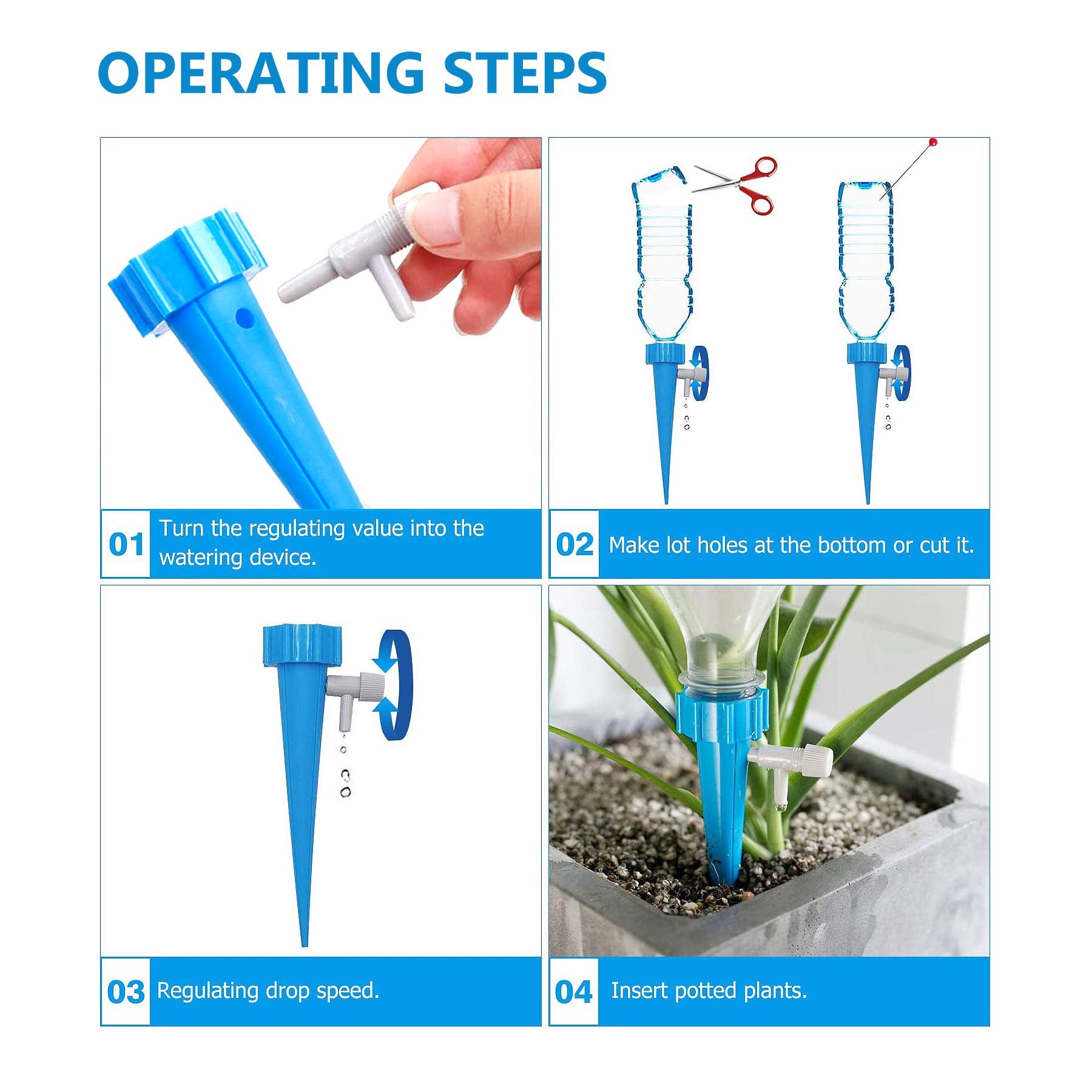 OPERATING STEPS

01 Turn the regulating value into the watering device.

02 Make lot holes at the bottom or cut it.

03 Regulating drop speed.

04 Insert potted plants.