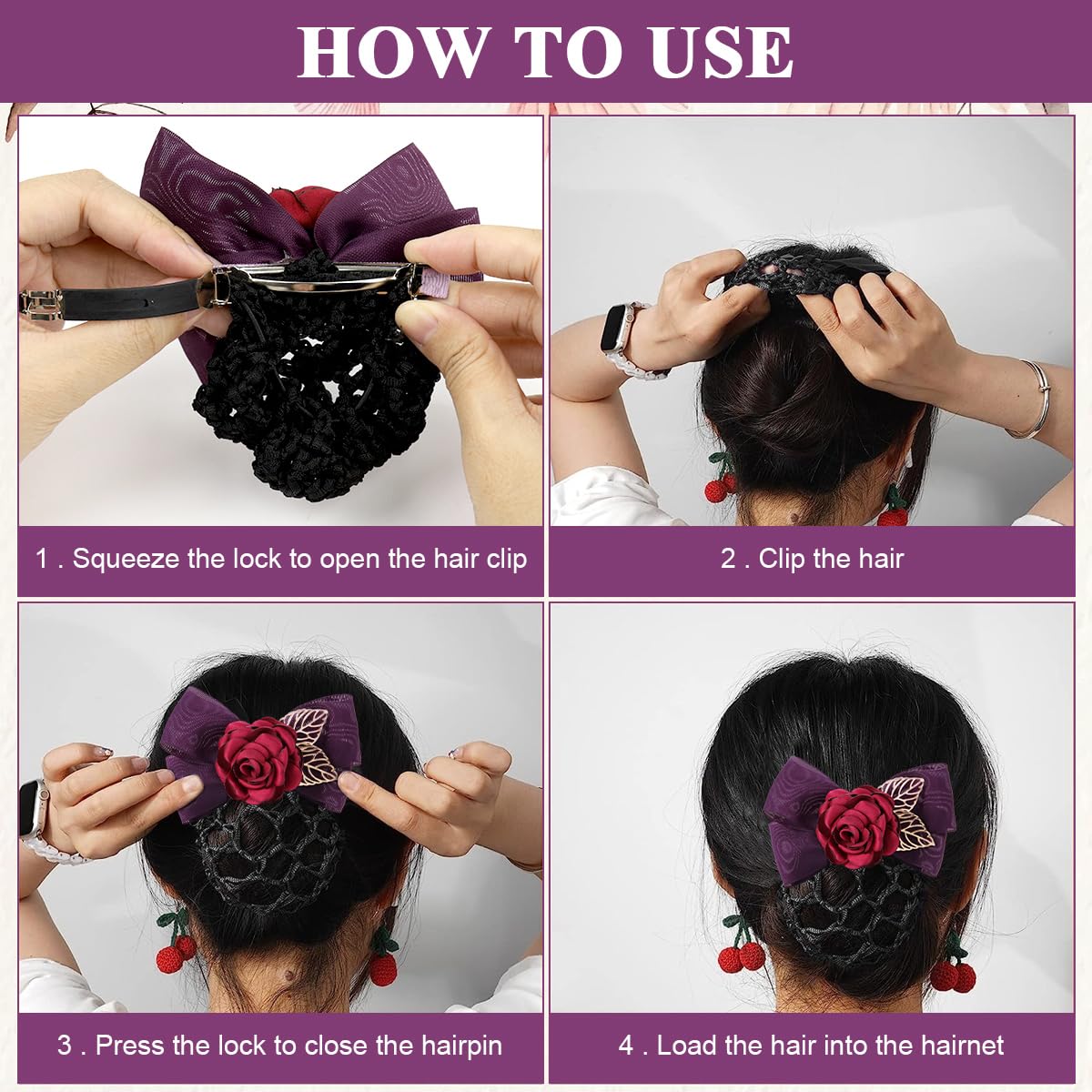 HOW TO USE

1 . Squeeze the lock to open the hair clip

2 . Clip the hair

3 . Press the lock to close the hairpin

4 . Load the hair into the hairnet