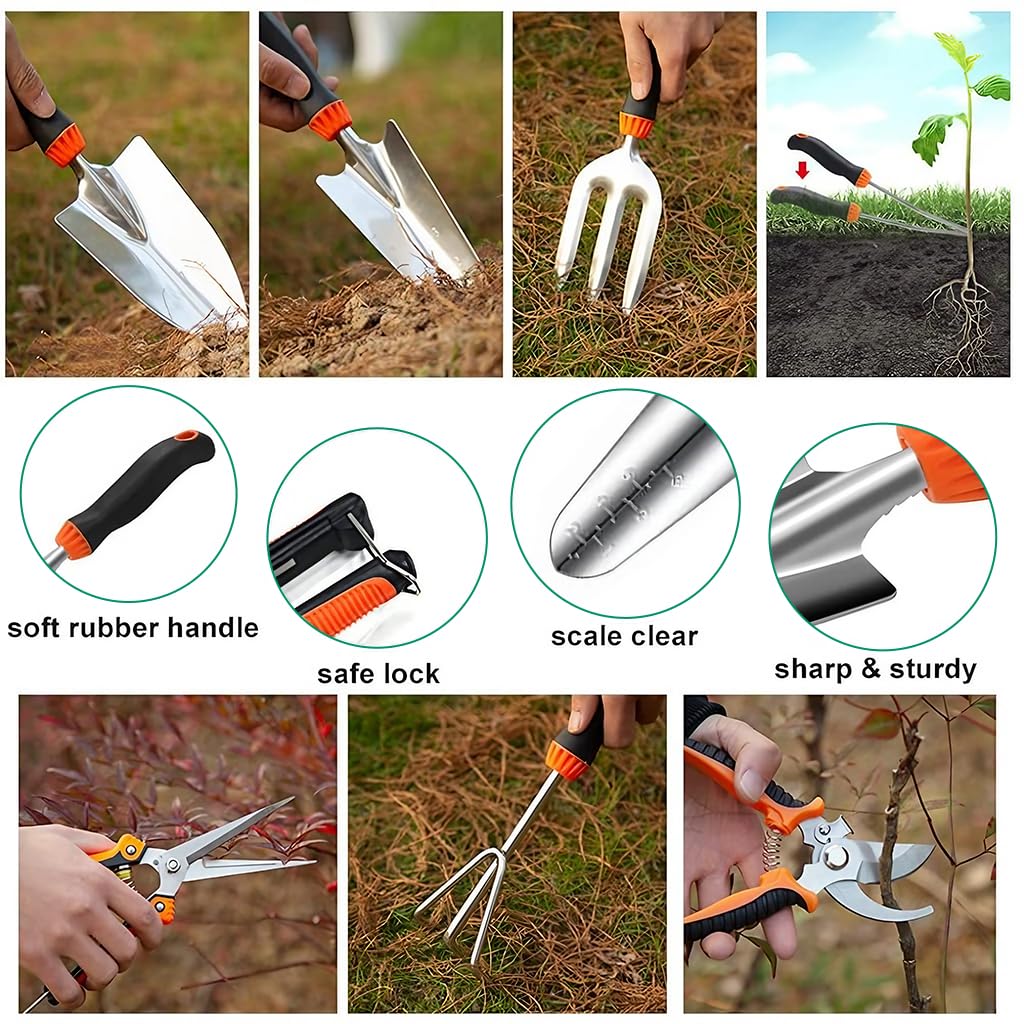 soft rubber handle

safe lock

scale clear

sharp & sturdy