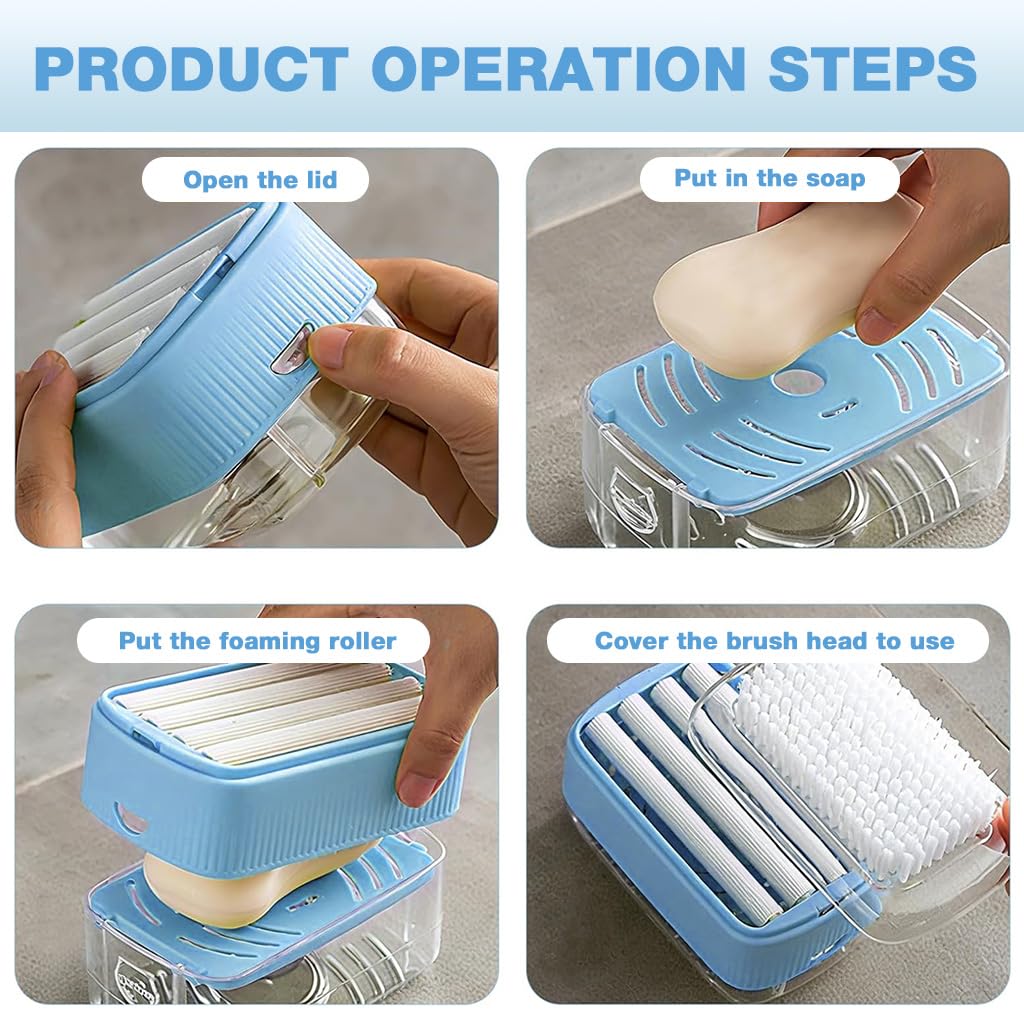 PRODUCT OPERATION STEPS

Open the lid

Put in the soap

Put the foaming roller

Cover the brush head to use