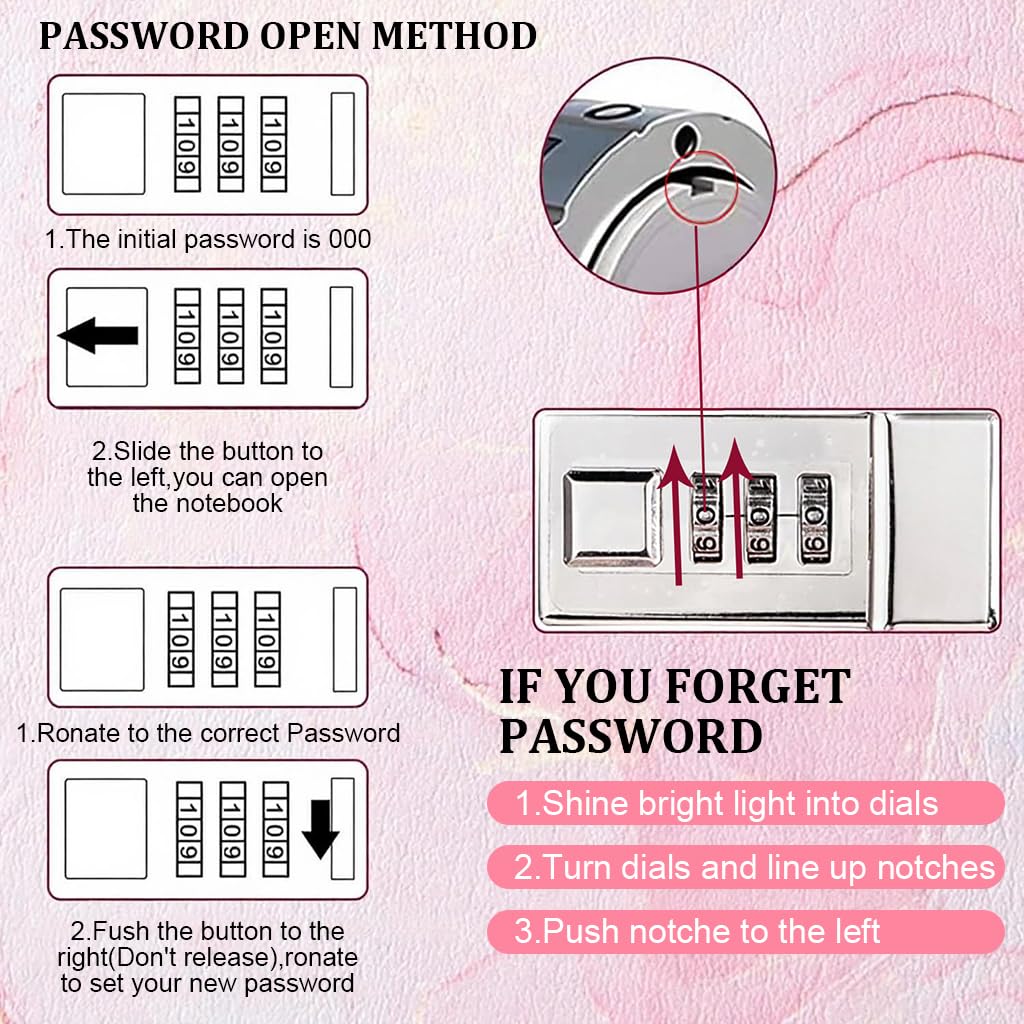 PASSWORD OPEN METHOD

1 0 9 1 0 9 1 0 9

1.The initial password is 000

1 0 9 1 0 9 1 0 9

2.Slide the button to the left,you can open the notebook

1 0 9 1 0 9 1 0 9

1.Ronate to the correct Password

1 0 9 1 0 9 1 0 9

2.Fush the button to the right(Don't release),ronate to set your new password

1 0 9 1 0 9 1 0 9

IF YOU FORGET PASSWORD

1.Shine bright light into dials

2.Turn dials and line up notches

3.Push notche to the left