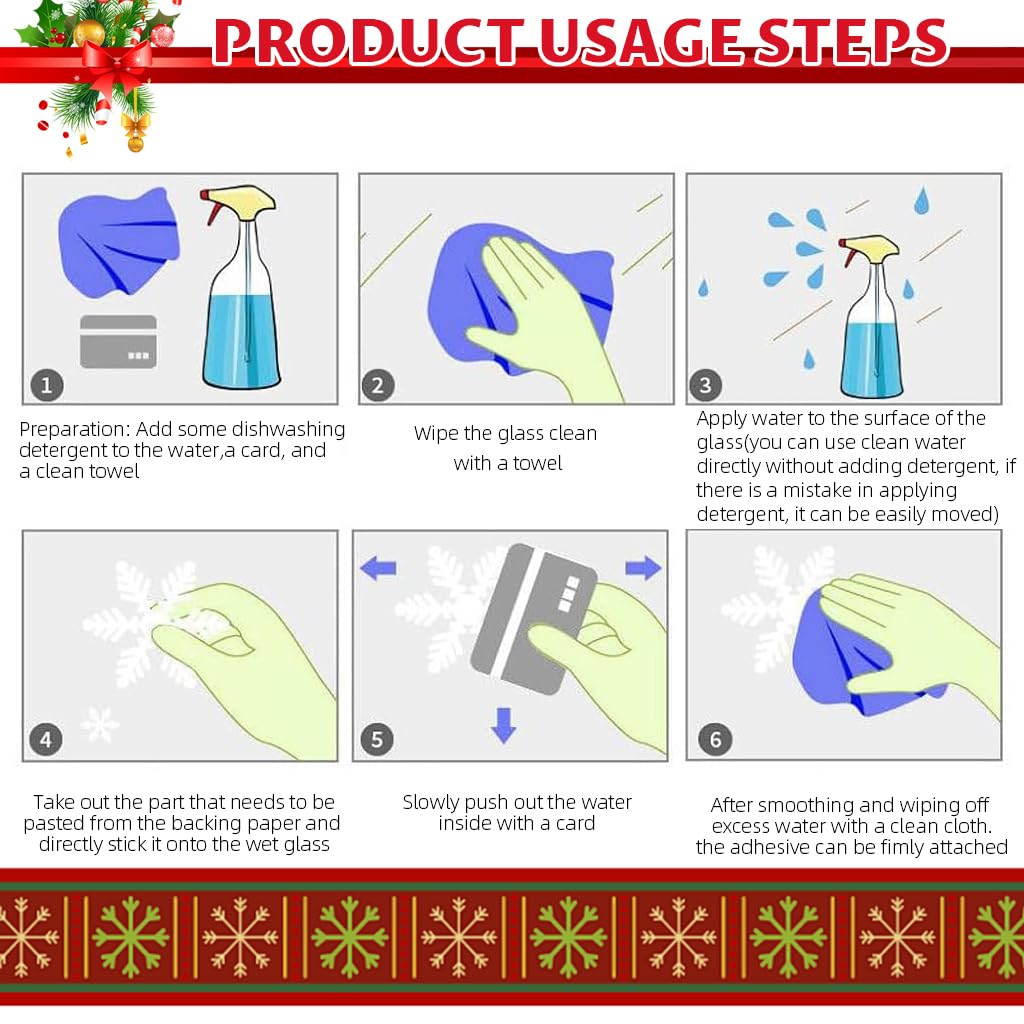 PRODUCT USAGE STEPS

1

Preparation: Add some dishwashing detergent to the water,a card, and a clean towel

2

Wipe the glass clean with a towel

3

Apply water to the surface of the glass(you can use clean water directly without adding detergent, if there is a mistake in applying detergent, it can be easily moved)

4

Take out the part that needs to be pasted from the backing paper and directly stick it onto the wet glass

5

Slowly push out the water inside with a card

6

After smoothing and wiping off excess water with a clean cloth. the adhesive can be fimly attached