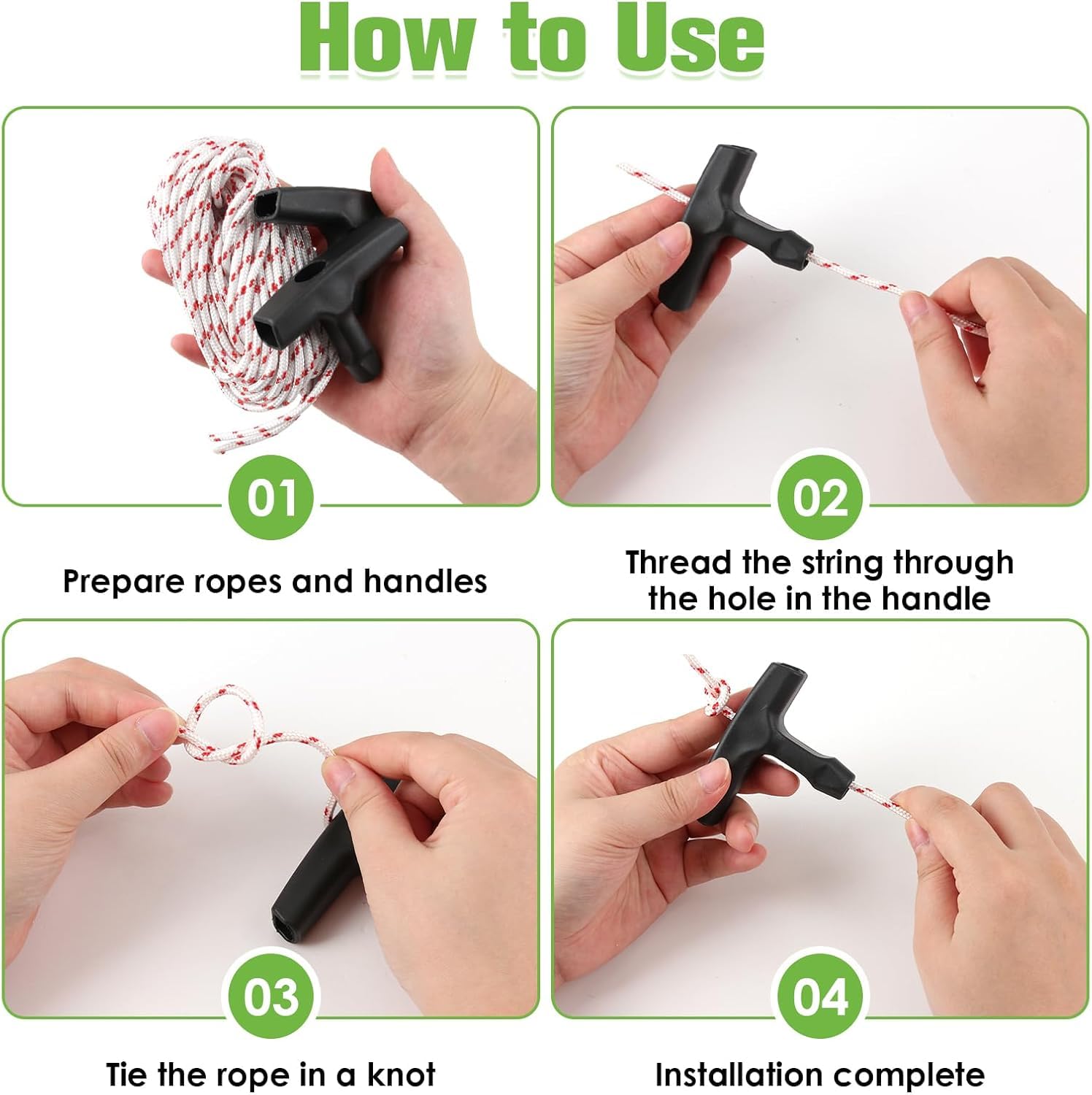 How to Use

01

Prepare ropes and handles

02

Thread the string through the hole in the handle

03

Tie the rope in a knot

04

Installation complete