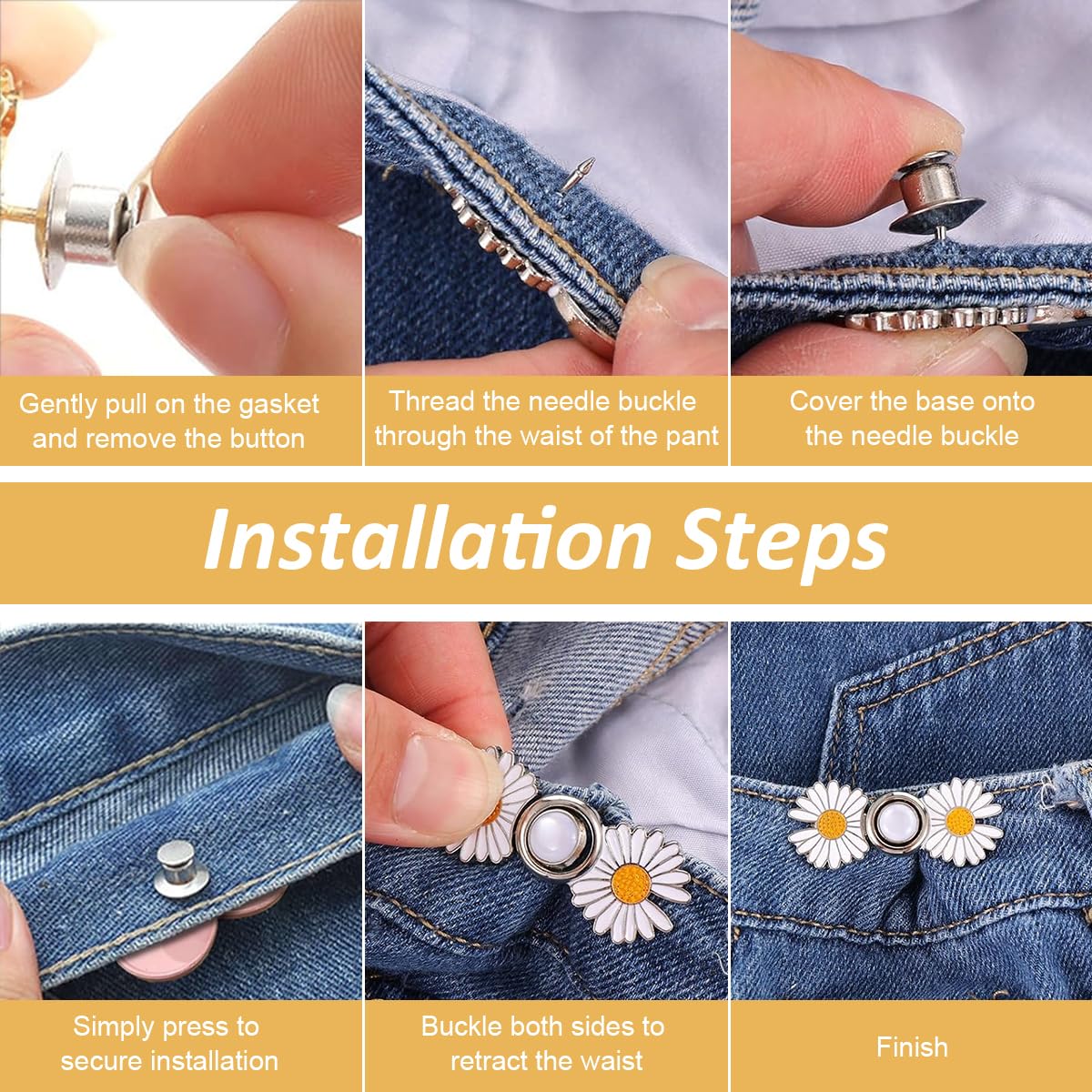 Gently pull on the gasket and remove the button

Thread the needle buckle through the waist of the pant

Cover the base onto the needle buckle

Installation Steps

Simply press to secure installation

Buckle both sides to retract the waist

Finish