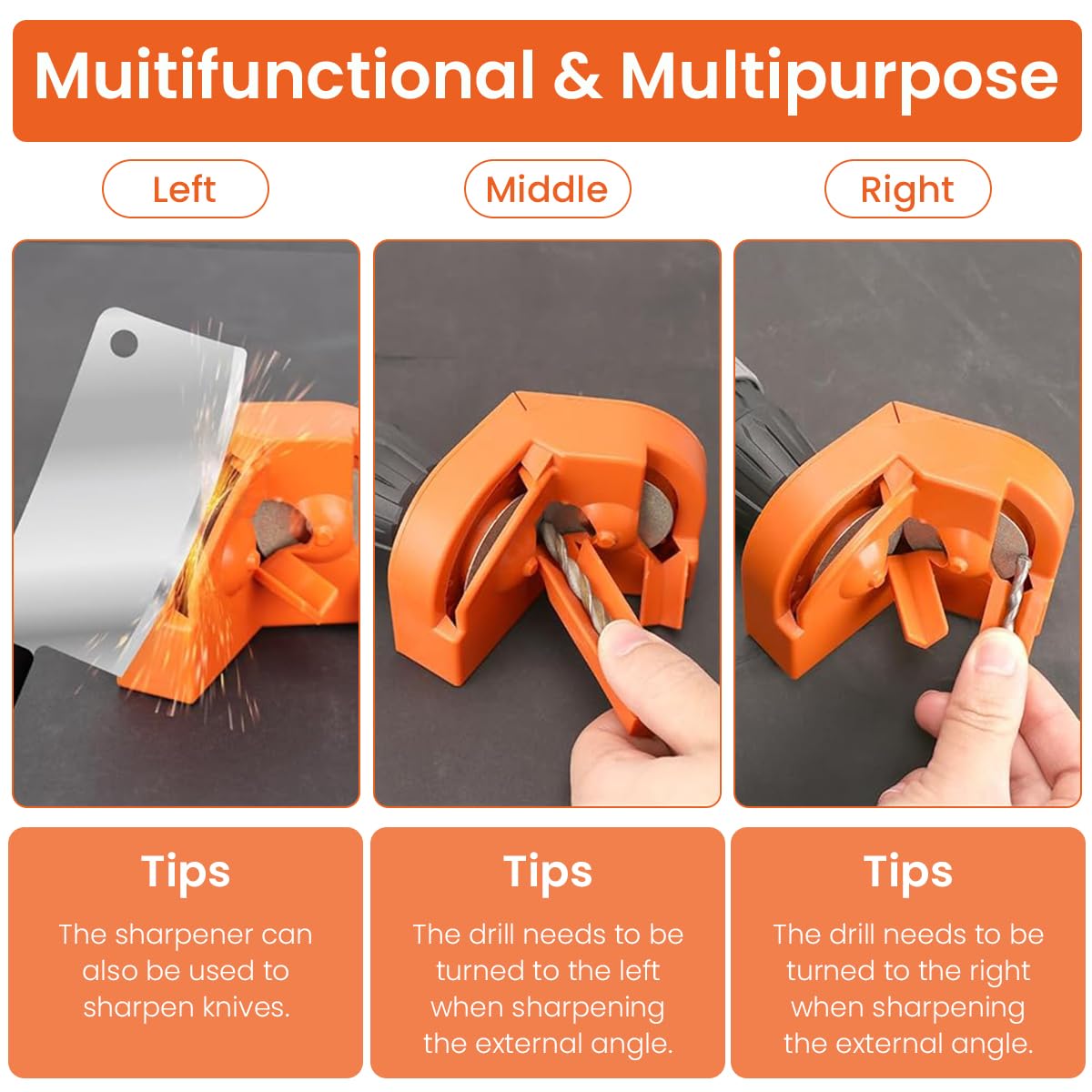 Muitifunctional & Multipurpose

Left

Middle

Right

Tips

The sharpener can also be used to sharpen knives.

Tips

The drill needs to be turned to the left when sharpening the external angle.

Tips

The drill needs to be turned to the right when sharpening the external angle.