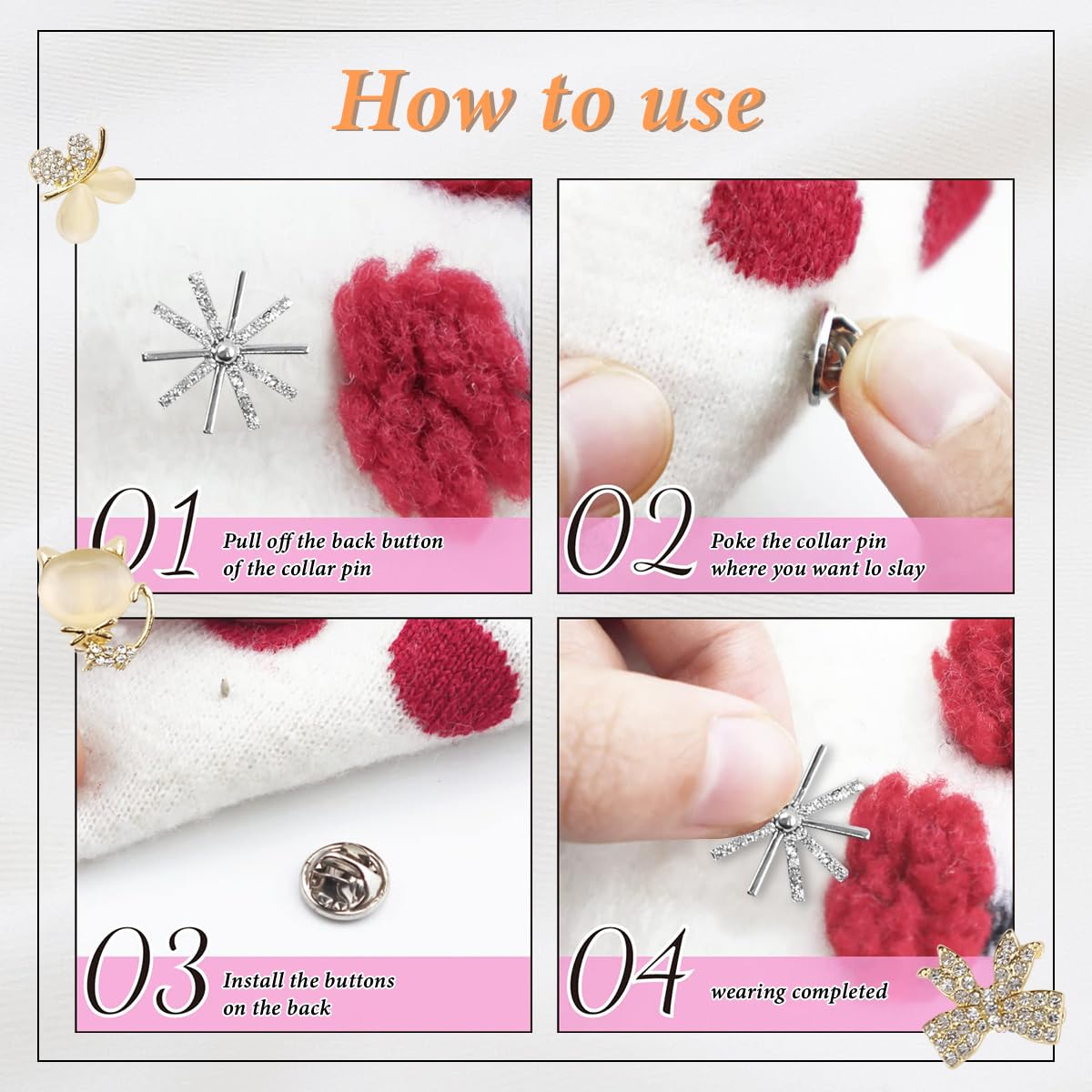 How to use

01 Pull off the back button of the collar pin

02 Poke the collar pin where you want lo slay

03 Install the buttons on the back

04 wearing completed