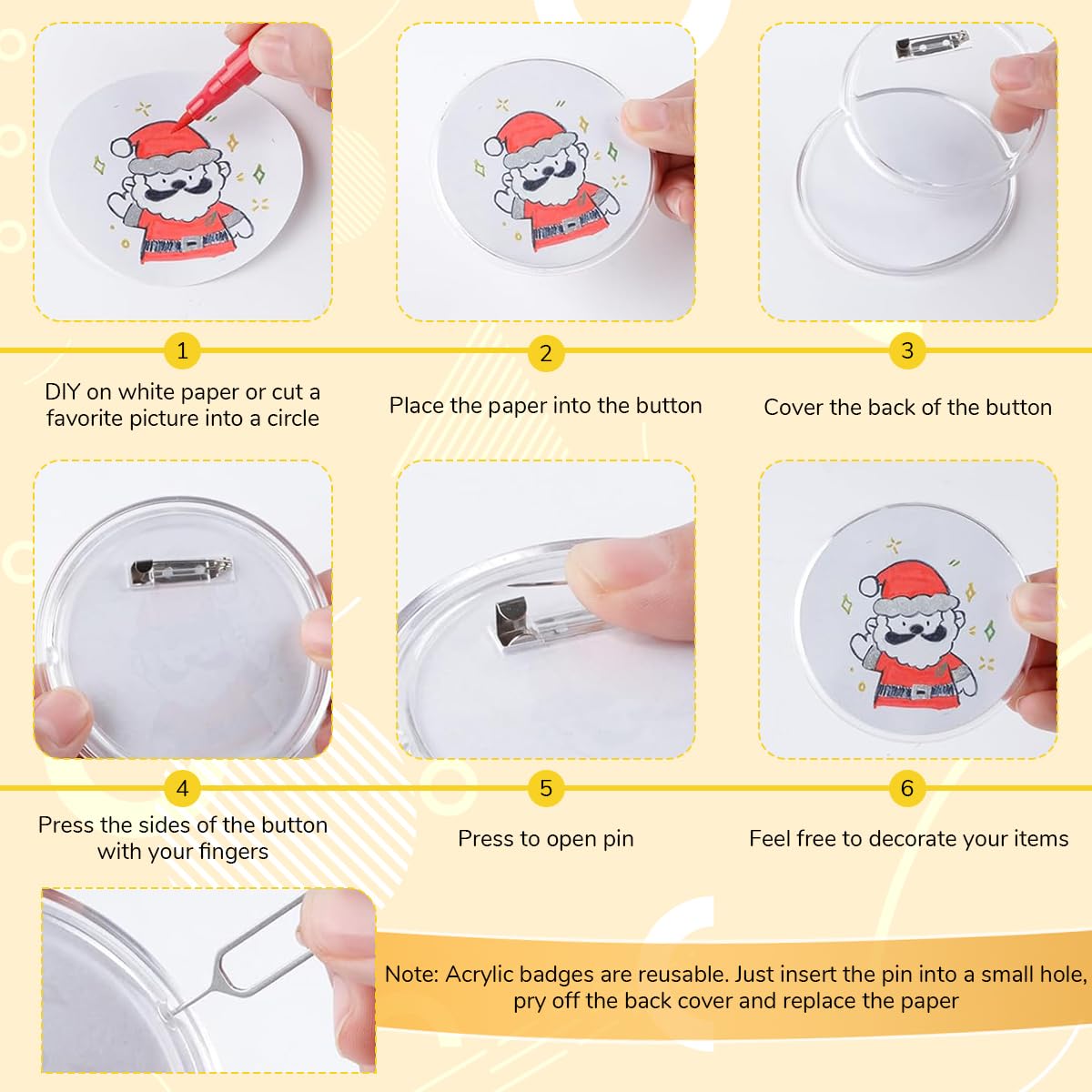 1

DIY on white paper or cut a favorite picture into a circle

2

Place the paper into the button

3

Cover the back of the button

4

Press the sides of the button with your fingers

5

Press to open pin

6

Feel free to decorate your items

Note: Acrylic badges are reusable. Just insert the pin into a small hole, pry off the back cover and replace the paper