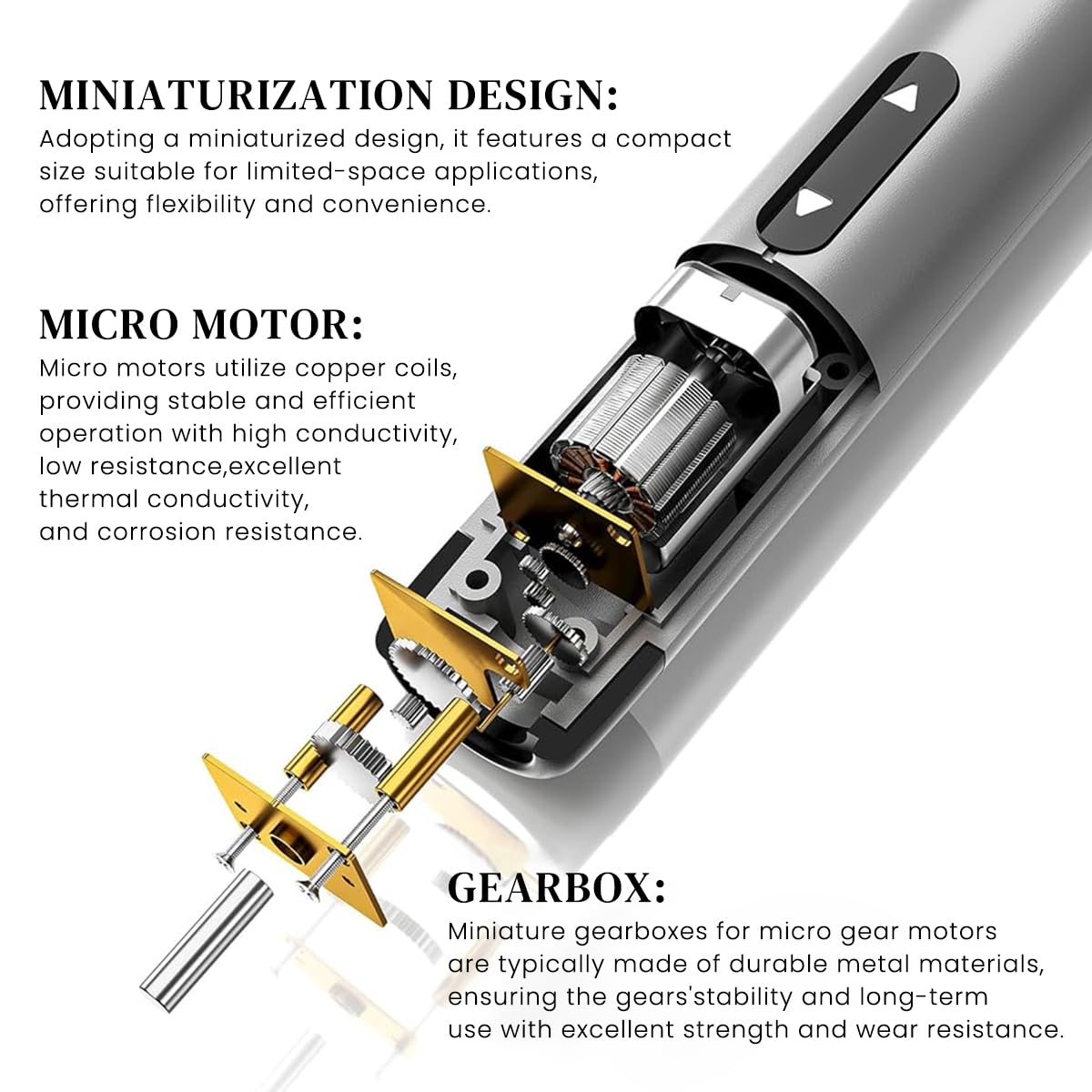 MINIATURIZATION DESIGN:
Adopting a miniaturized design, it features a compact size suitable for limited-space applications, offering flexibility and convenience.

MICRO MOTOR:
Micro motors utilize copper coils, providing stable and efficient operation with high conductivity, low resistance,excellent thermal conductivity, and corrosion resistance.

GEARBOX:
Miniature gearboxes for micro gear motors are typically made of durable metal materials, ensuring the gears'stability and long-term use with excellent strength and wear resistance.