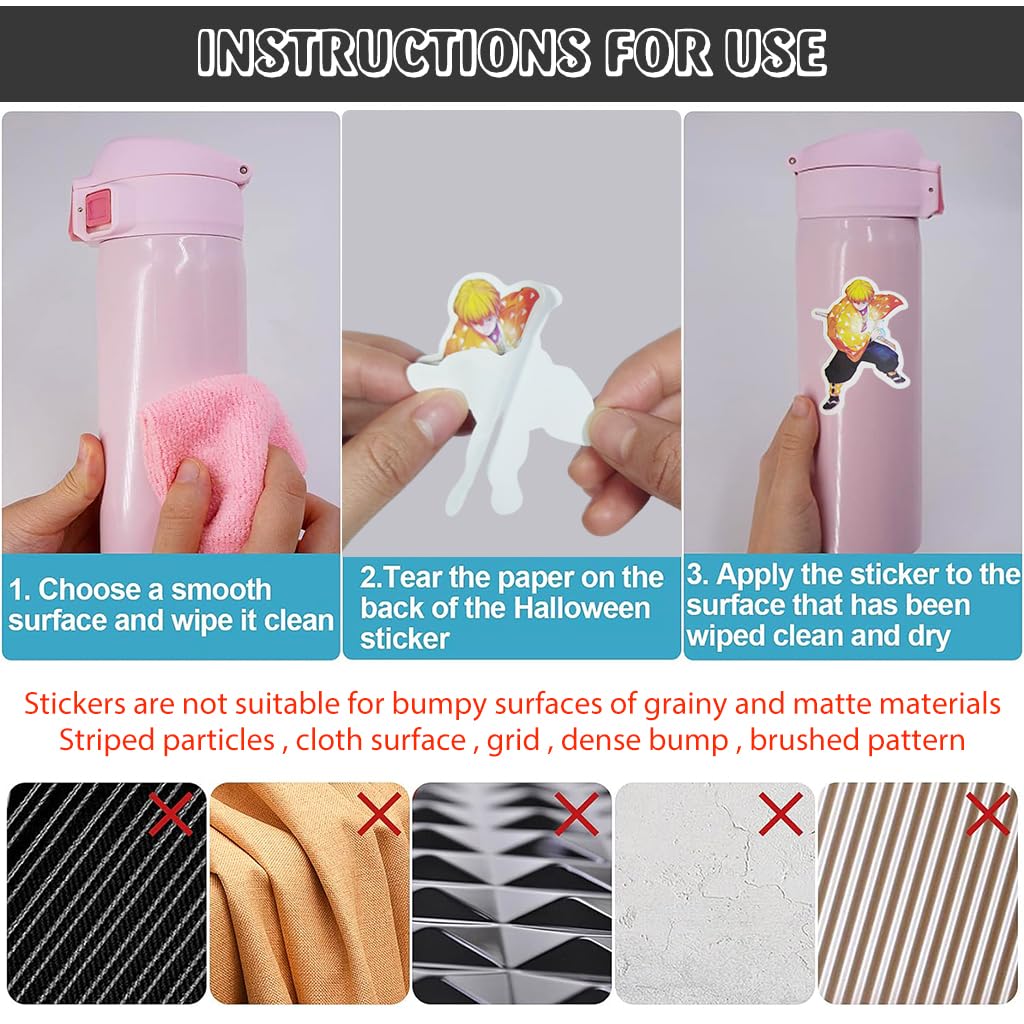 INSTRUCTIONS FOR USE

1. Choose a smooth surface and wipe it clean

2.Tear the paper on the back of the Halloween sticker

3. Apply the sticker to the surface that has been wiped clean and dry

Stickers are not suitable for bumpy surfaces of grainy and matte materials
Striped particles , cloth surface , grid , dense bump , brushed pattern