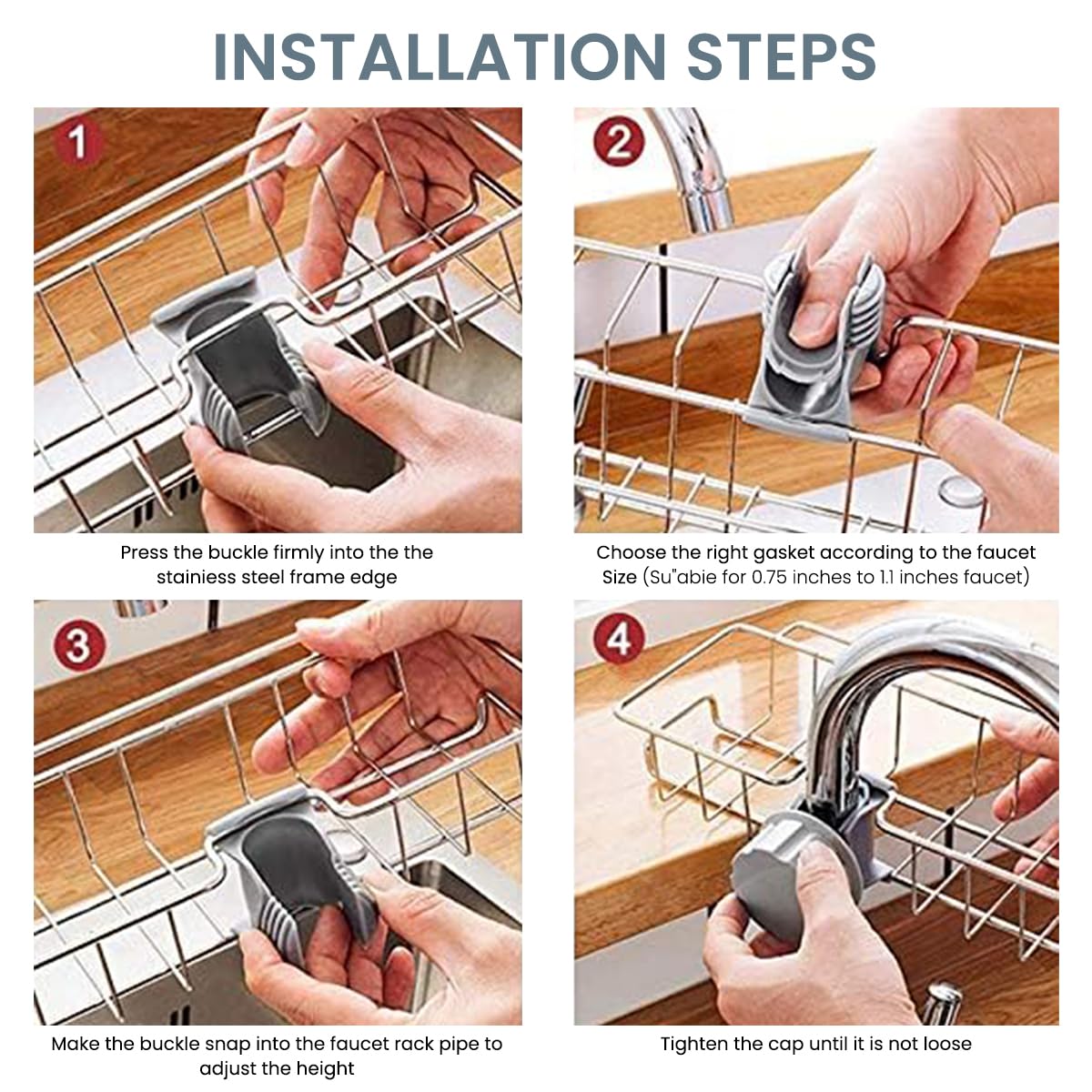 INSTALLATION STEPS

1

Press the buckle firmly into the the stainiess steel frame edge

2

Choose the right gasket according to the faucet Size (Su"abie for 0.75 inches to 1.1 inches faucet)

3

Make the buckle snap into the faucet rack pipe to adjust the height

4

Tighten the cap until it is not loose