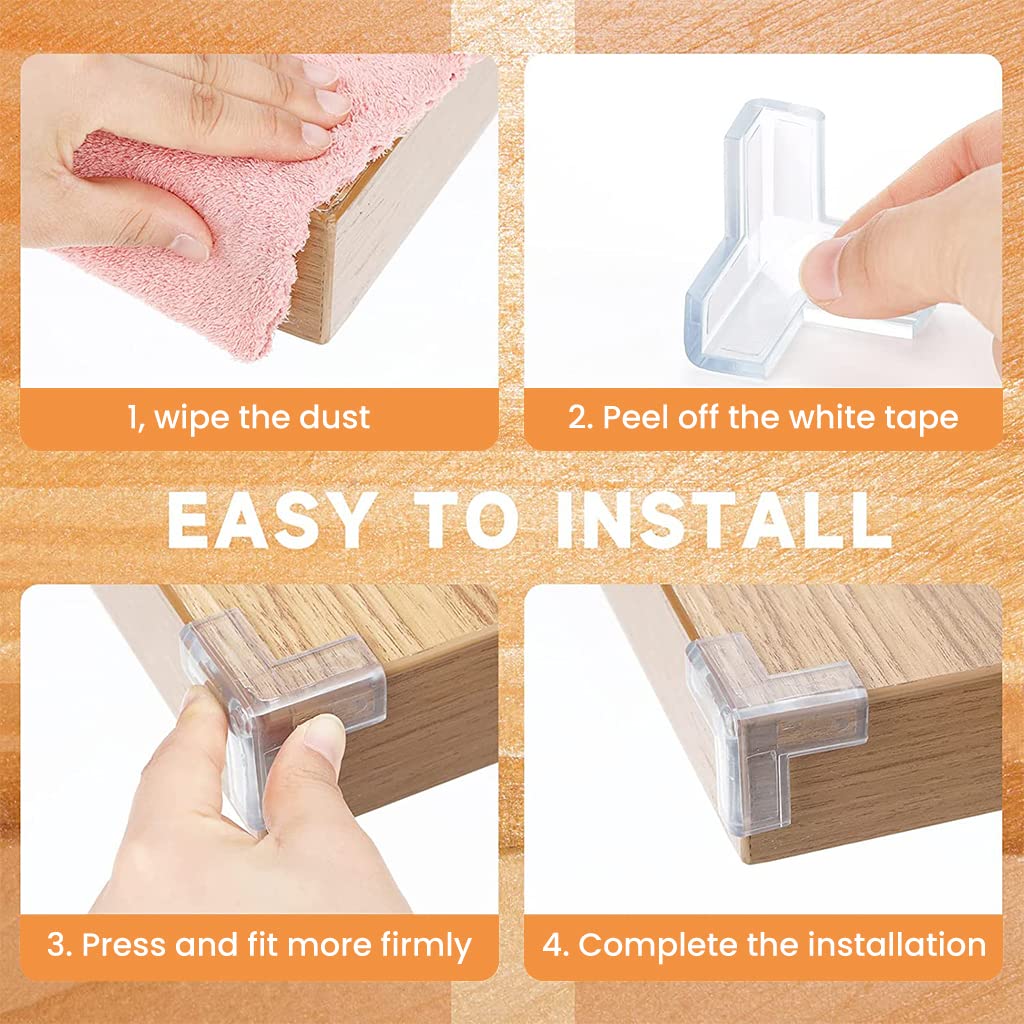 1, wipe the dust

2. Peel off the white tape

EASY TO INSTALL

3. Press and fit more firmly

4. Complete the installation