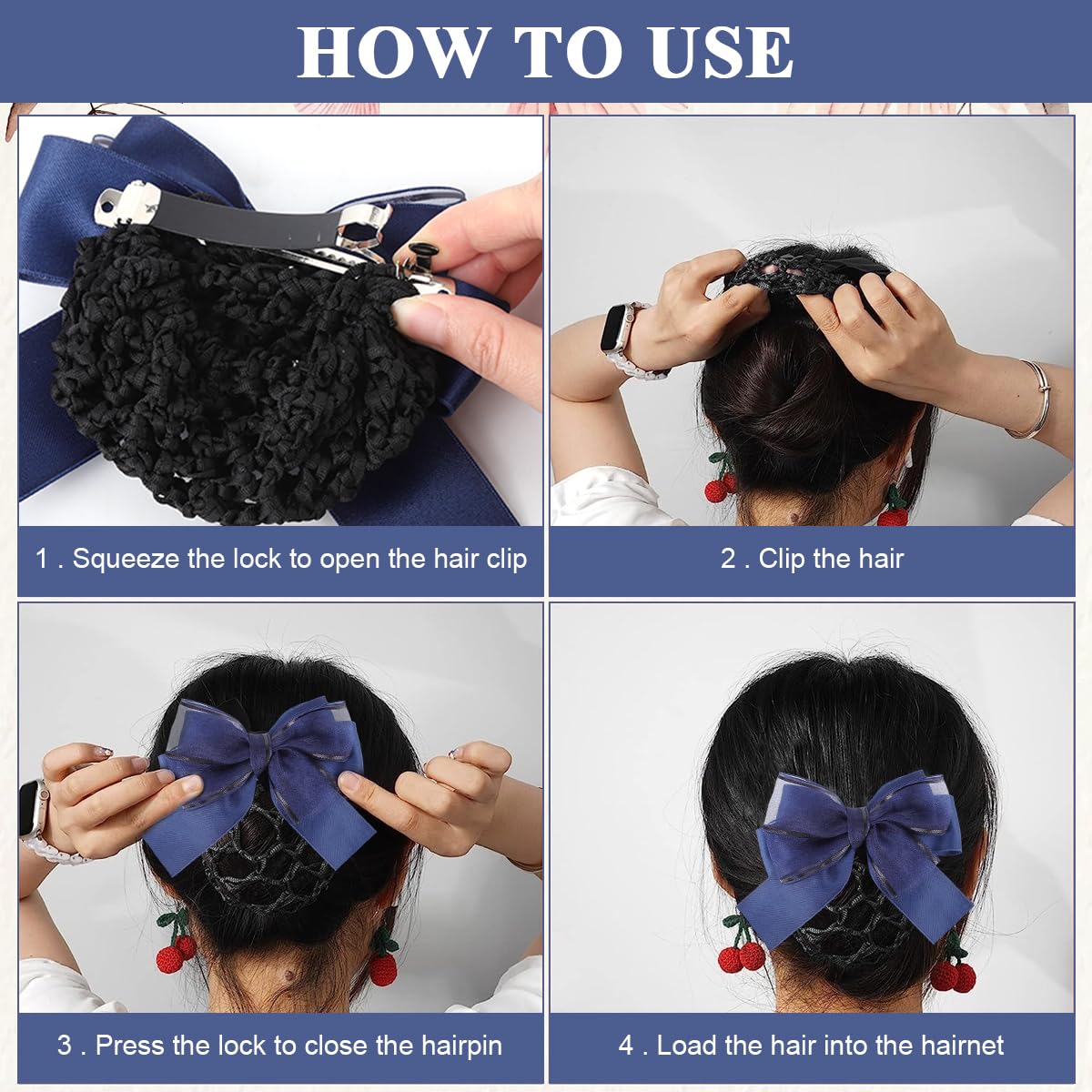 HOW TO USE

1 . Squeeze the lock to open the hair clip

2 . Clip the hair

3 . Press the lock to close the hairpin

4 . Load the hair into the hairnet