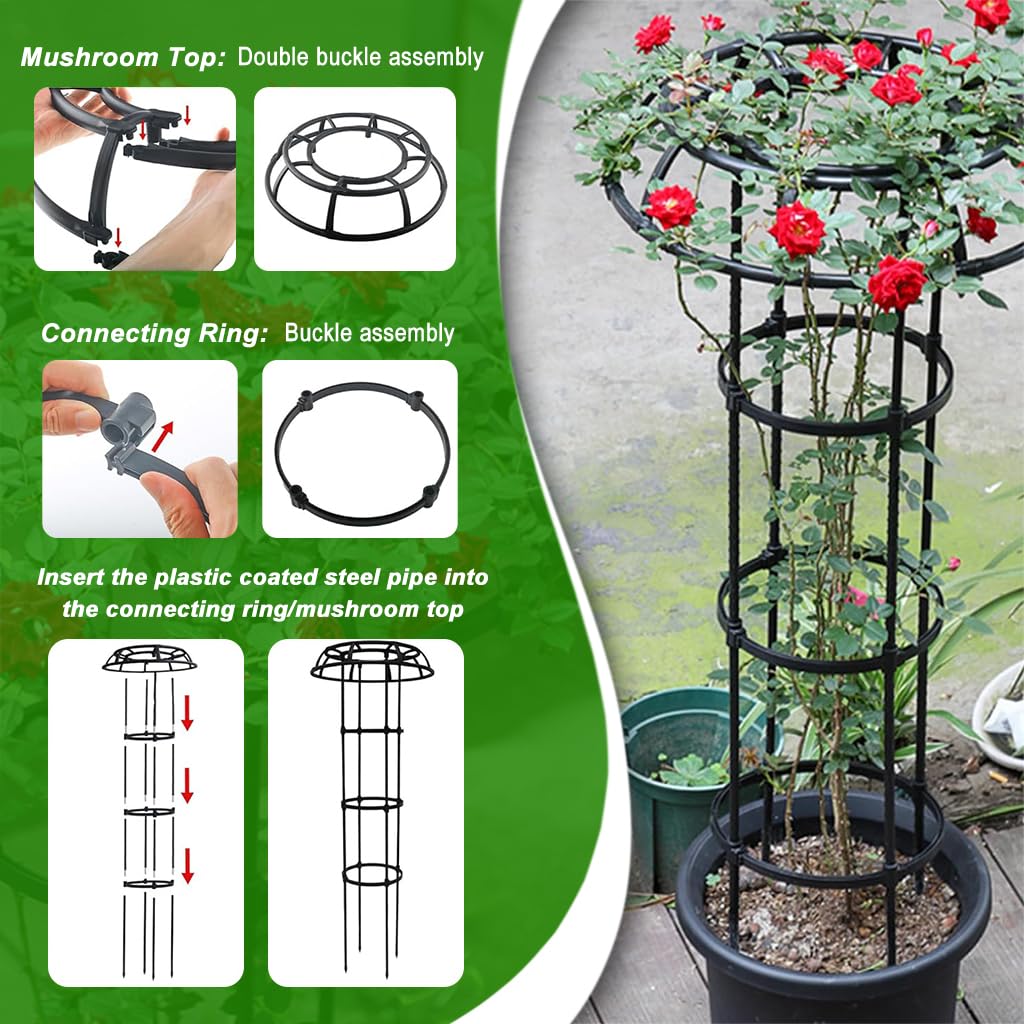 Mushroom Top: Double buckle assembly

Connecting Ring: Buckle assembly

Insert the plastic coated steel pipe into the connecting ring/mushroom top