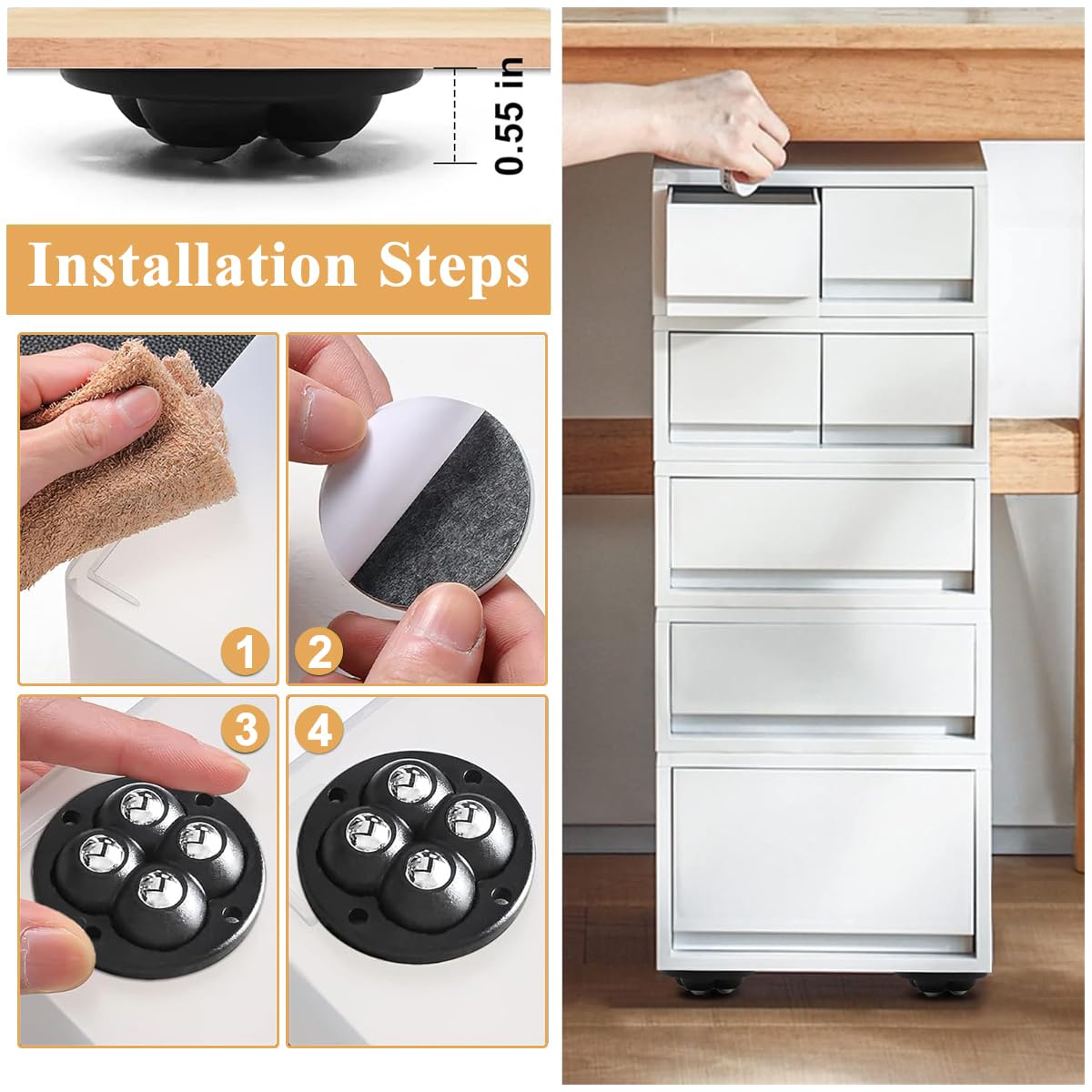 0.55 in

Installation Steps

1

2

3

4