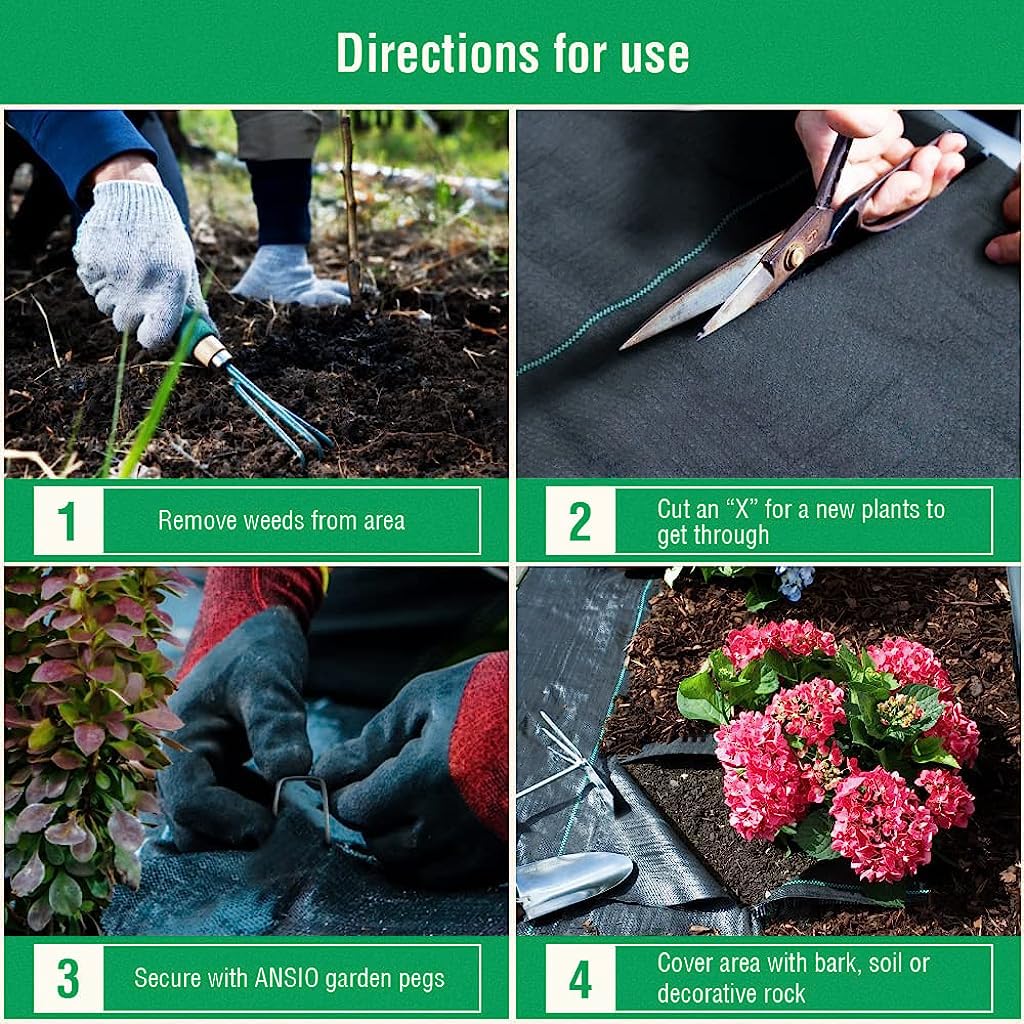 Directions for use

1
Remove weeds from area

2
Cut an “X” for a new plants to get through

3
Secure with ANSIO garden pegs

4
Cover area with bark, soil or decorative rock