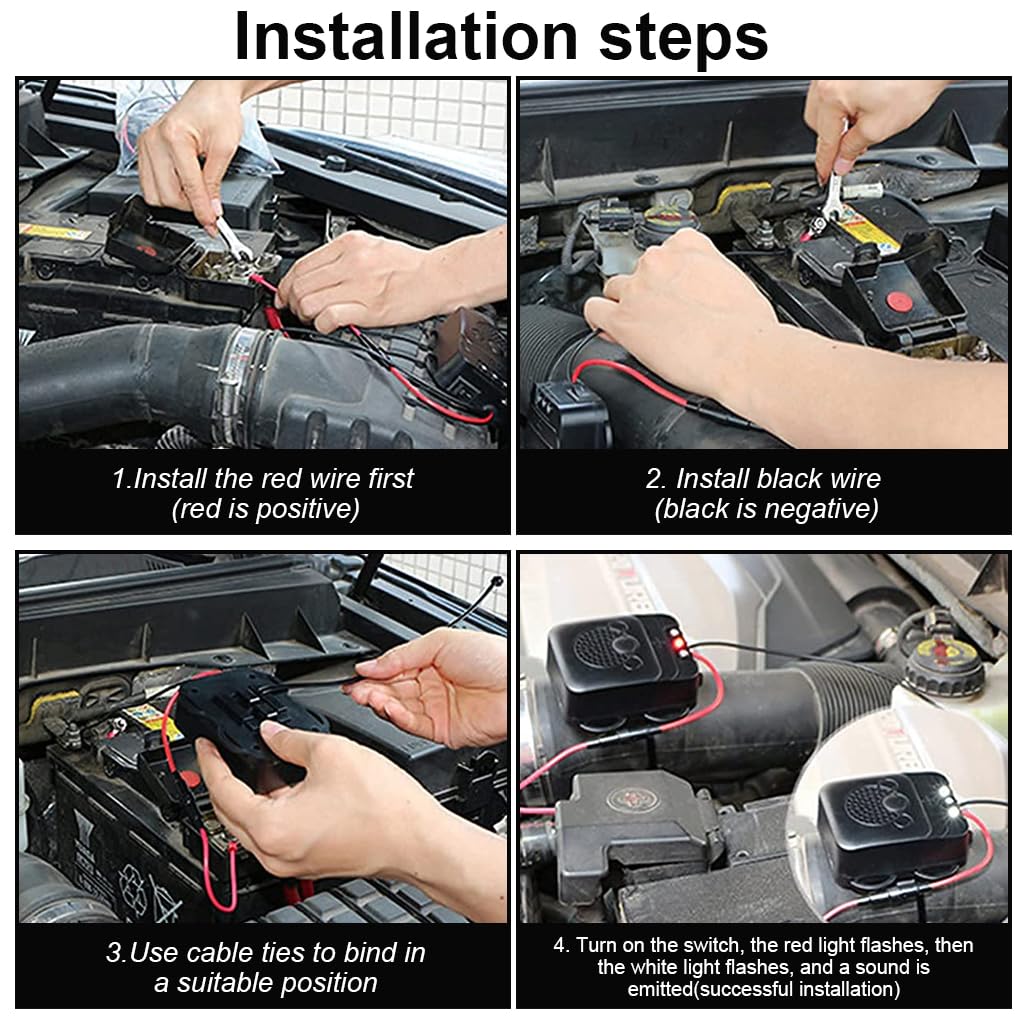 Installation steps

1.Install the red wire first (red is positive)

2. Install black wire (black is negative)

3.Use cable ties to bind in a suitable position

4. Turn on the switch, the red light flashes, then the white light flashes, and a sound is emitted(successful installation)