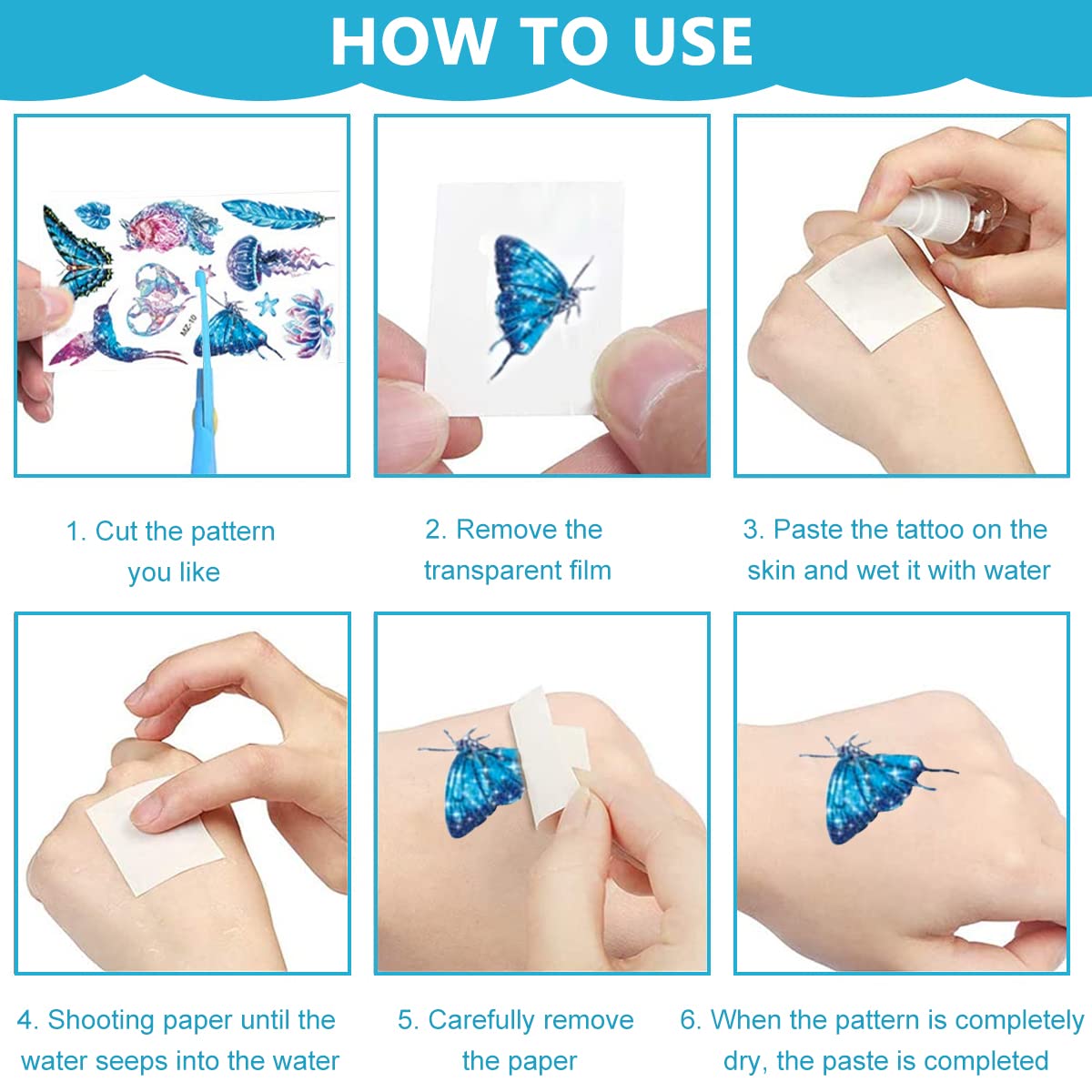 HOW TO USE

MZ-10

1. Cut the pattern you like

2. Remove the transparent film

3. Paste the tattoo on the skin and wet it with water

4. Shooting paper until the water seeps into the water

5. Carefully remove the paper

6. When the pattern is completely dry, the paste is completed