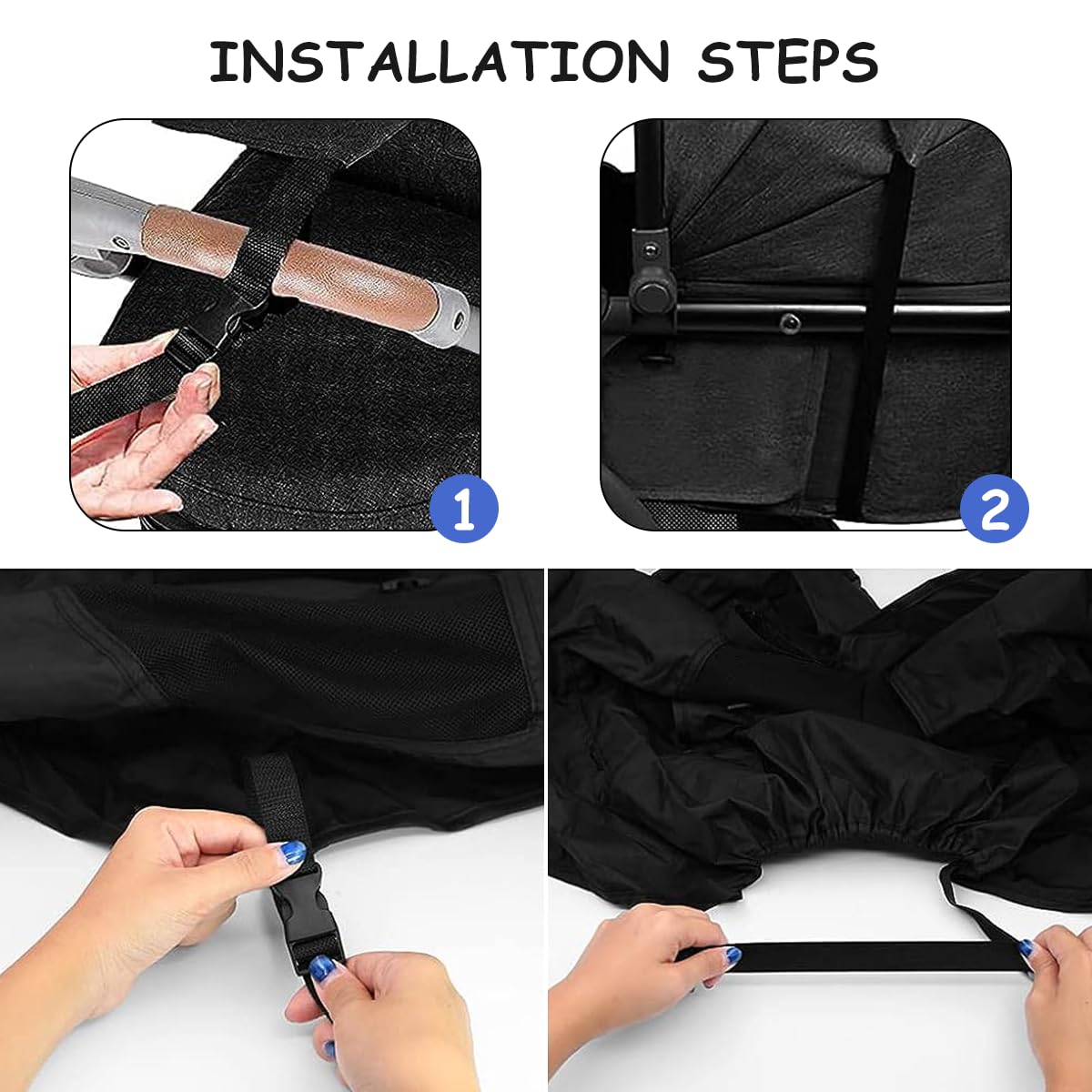 INSTALLATION STEPS

1

2