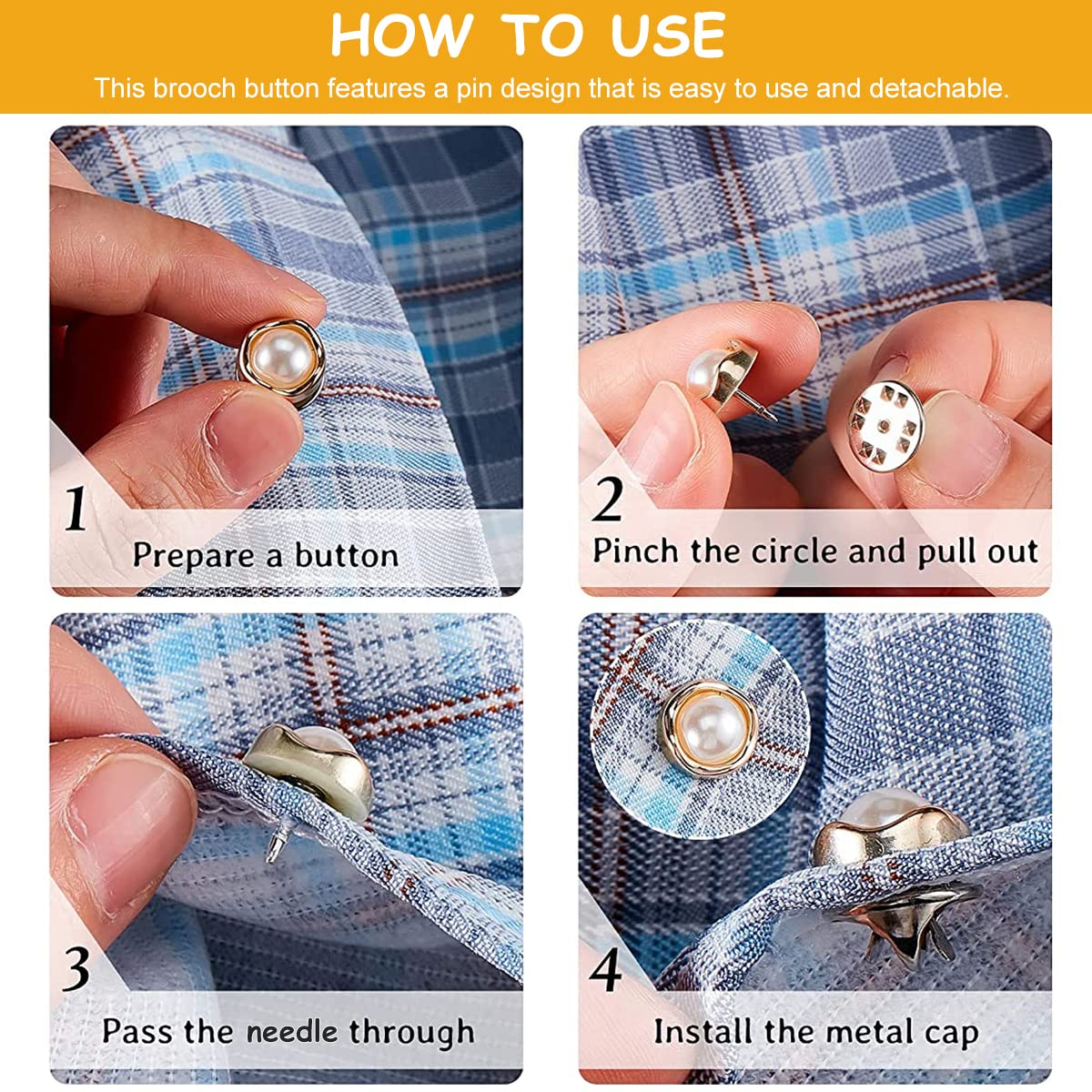 HOW TO USE

This brooch button features a pin design that is easy to use and detachable.

1
Prepare a button

2
Pinch the circle and pull out

3
Pass the needle through

4
Install the metal cap