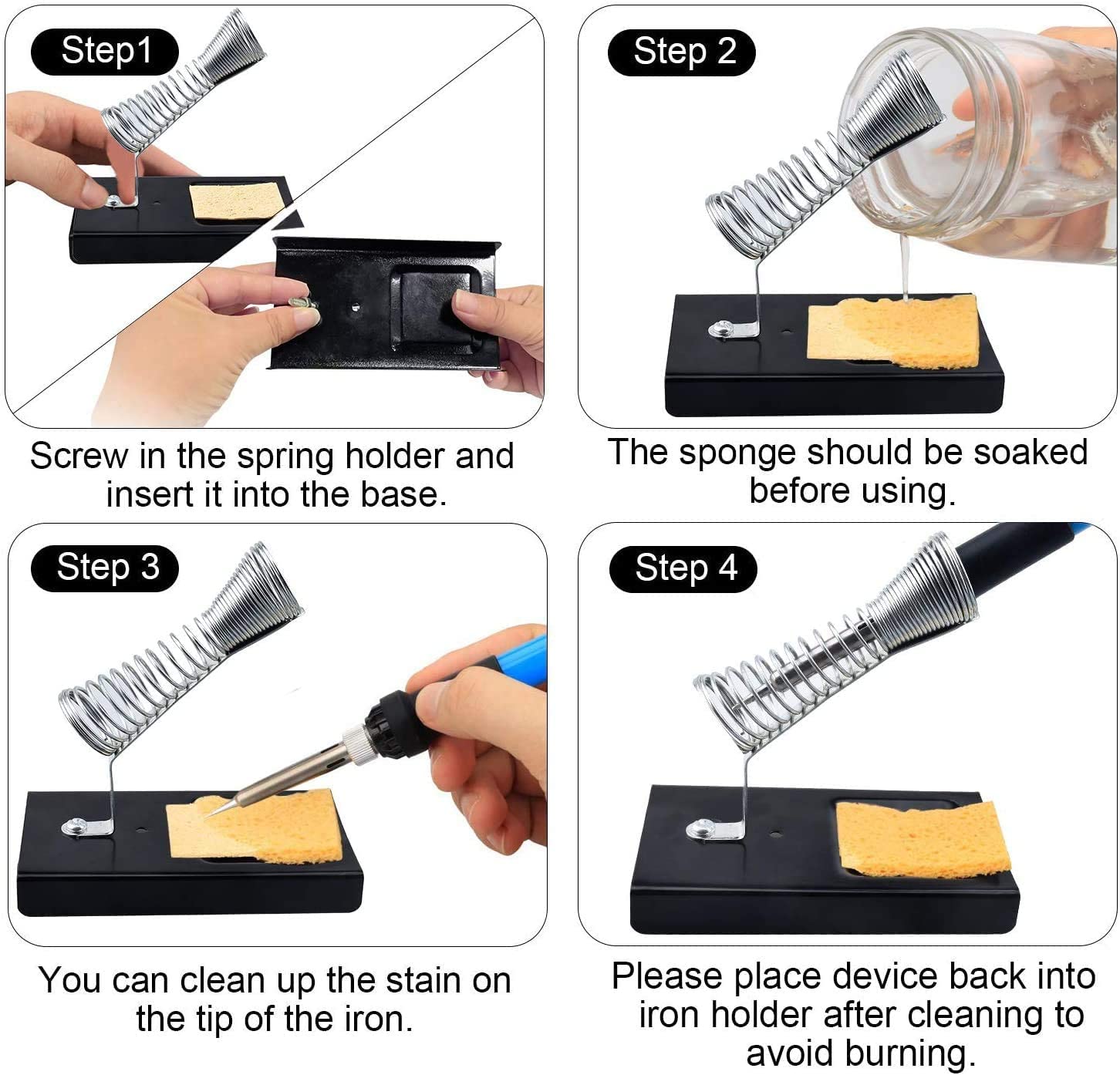 Step1

Screw in the spring holder and insert it into the base.

Step 2

The sponge should be soaked before using.

Step 3

You can clean up the stain on the tip of the iron.

Step 4

Please place device back into iron holder after cleaning to avoid burning.