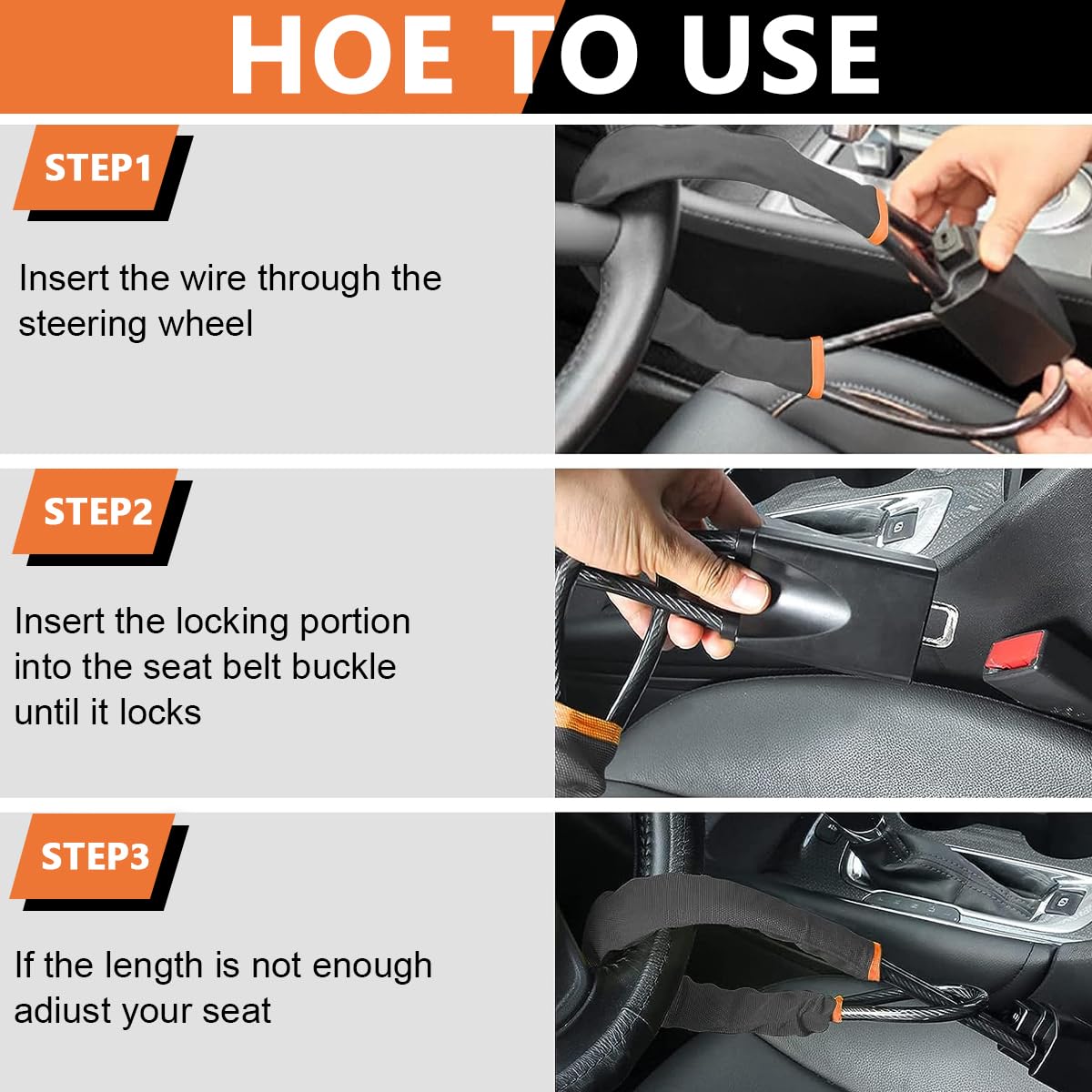 HOE TO USE

STEP1

Insert the wire through the steering wheel

STEP2

Insert the locking portion into the seat belt buckle until it locks

STEP3

If the length is not enough adiust your seat