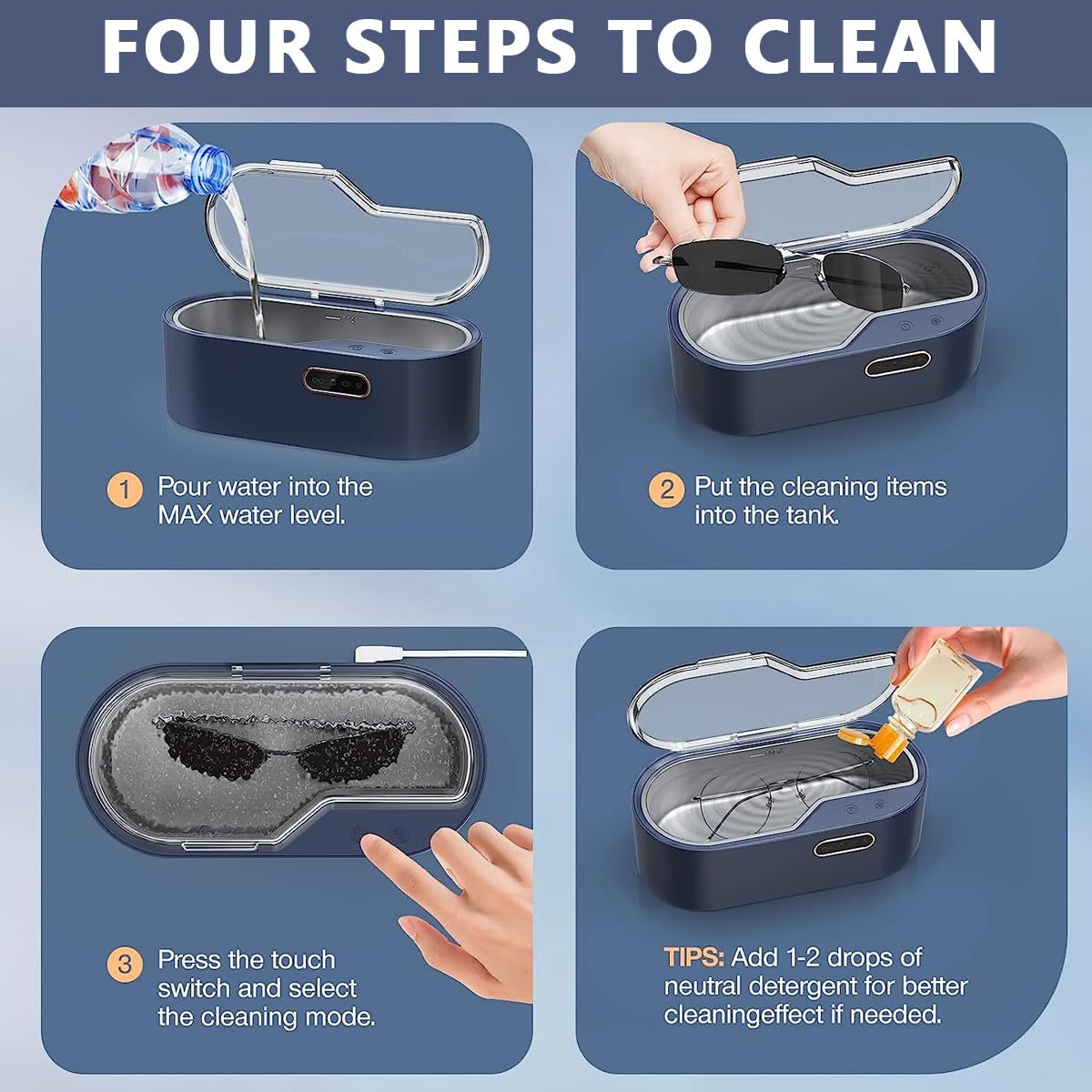 FOUR STEPS TO CLEAN

1 Pour water into the MAX water level.

2 Put the cleaning items into the tank.

3 Press the touch switch and select the cleaning mode.

TIPS: Add 1-2 drops of neutral detergent for better cleaningeffect if needed.