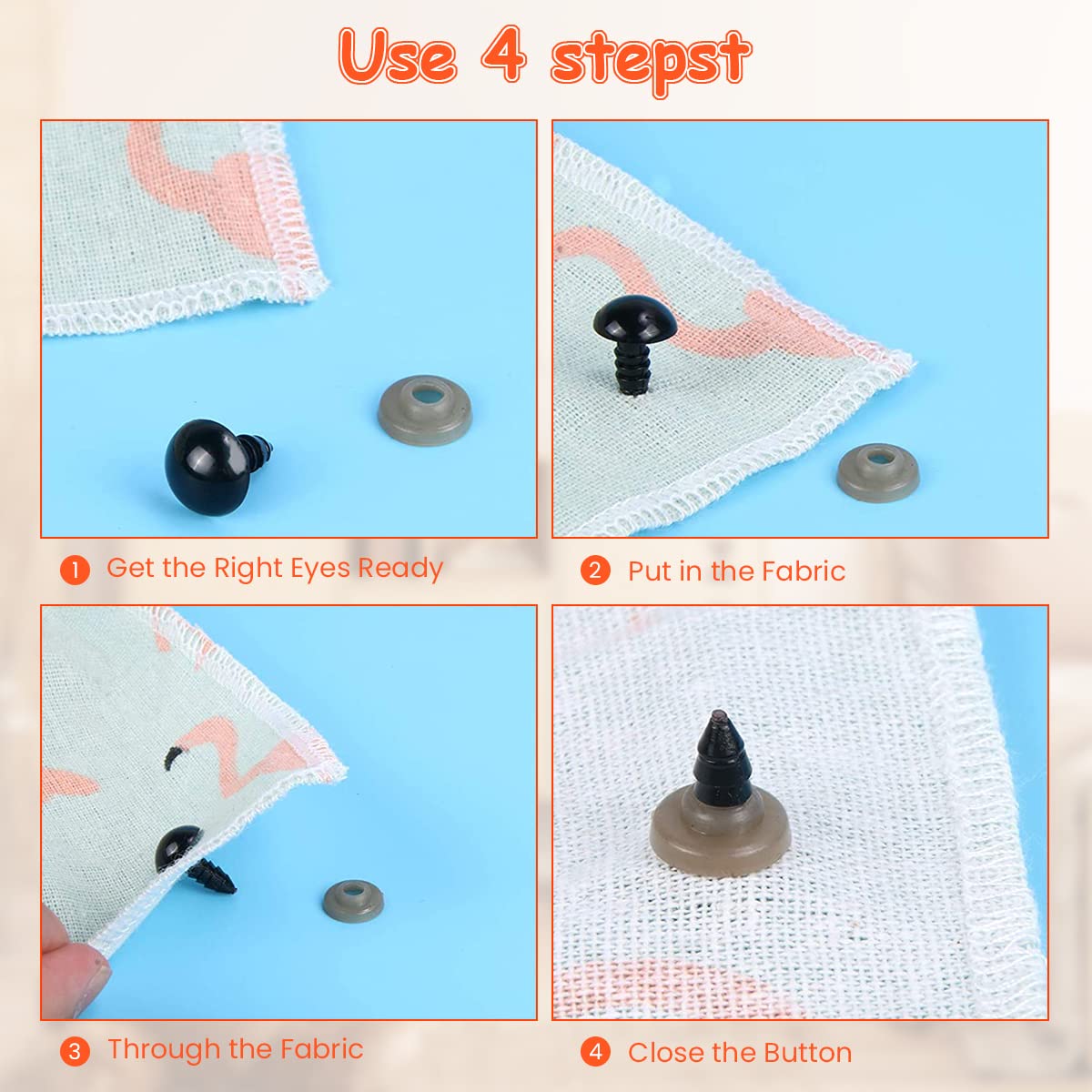 Use 4 stepst

1 Get the Right Eyes Ready

2 Put in the Fabric

3 Through the Fabric

4 Close the Button