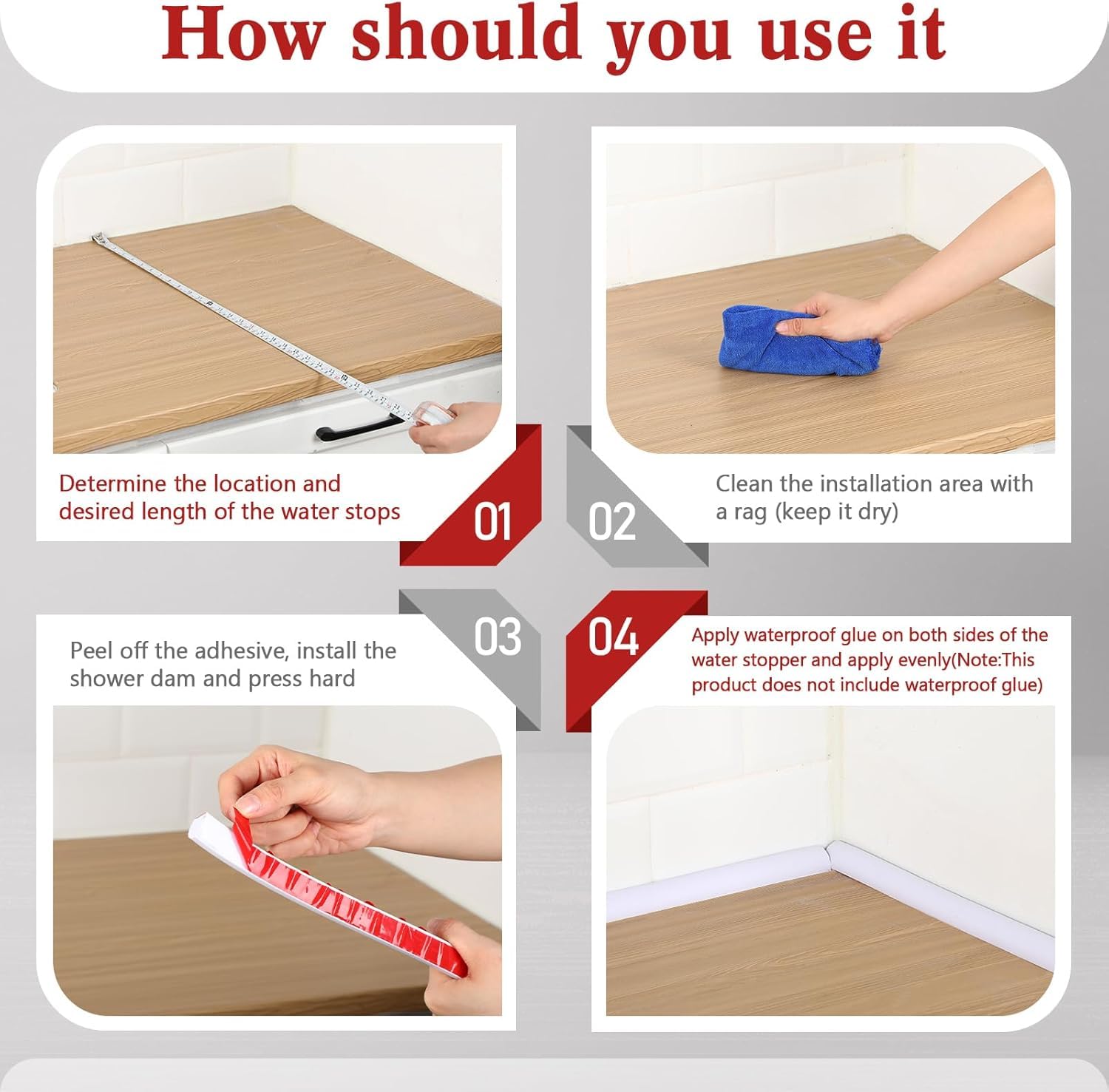 How should you use it

Determine the location and desired length of the water stops

01

02

Clean the installation area with a rag (keep it dry)

Peel off the adhesive, install the shower dam and press hard

03

04

Apply waterproof glue on both sides of the water stopper and apply evenly(Note:This product does not include waterproof glue)