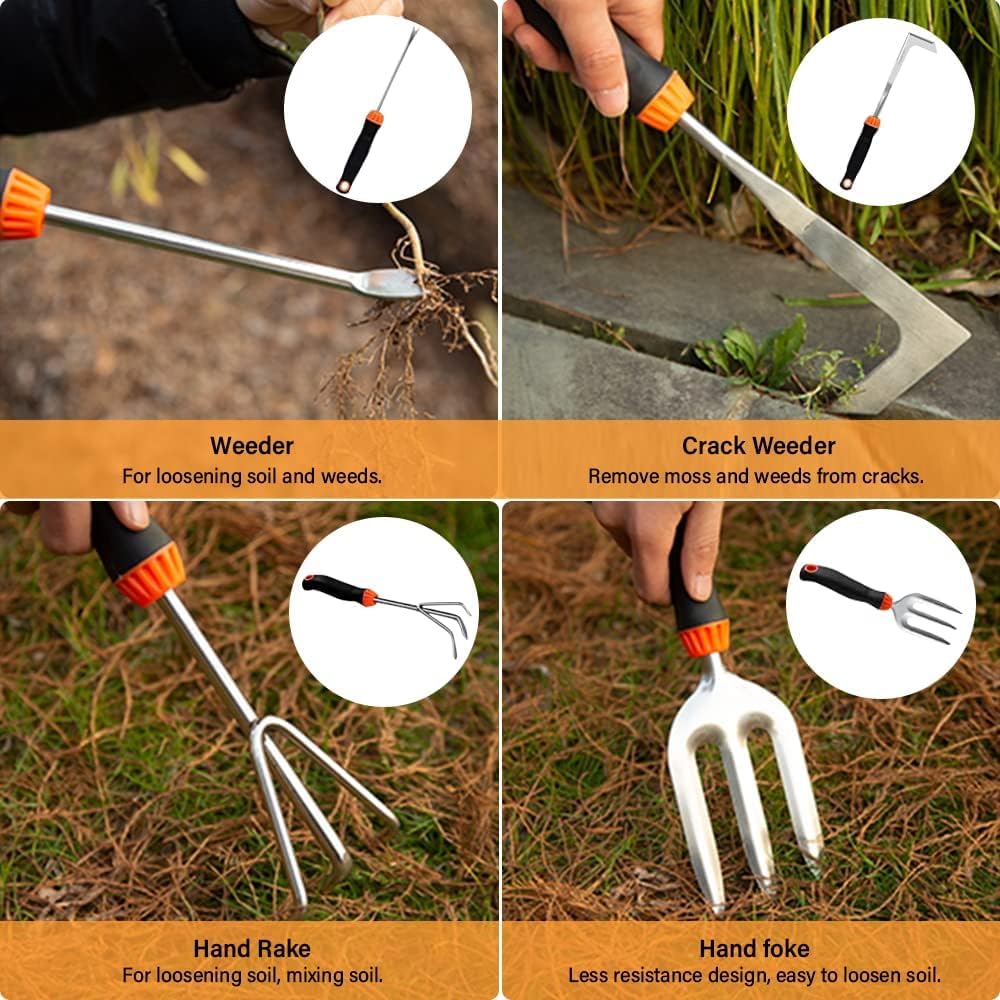 Weeder
For loosening soil and weeds.

Crack Weeder
Remove moss and weeds from cracks.

Hand Rake
For loosening soil, mixing soil.

Hand foke
Less resistance design, easy to loosen soil.